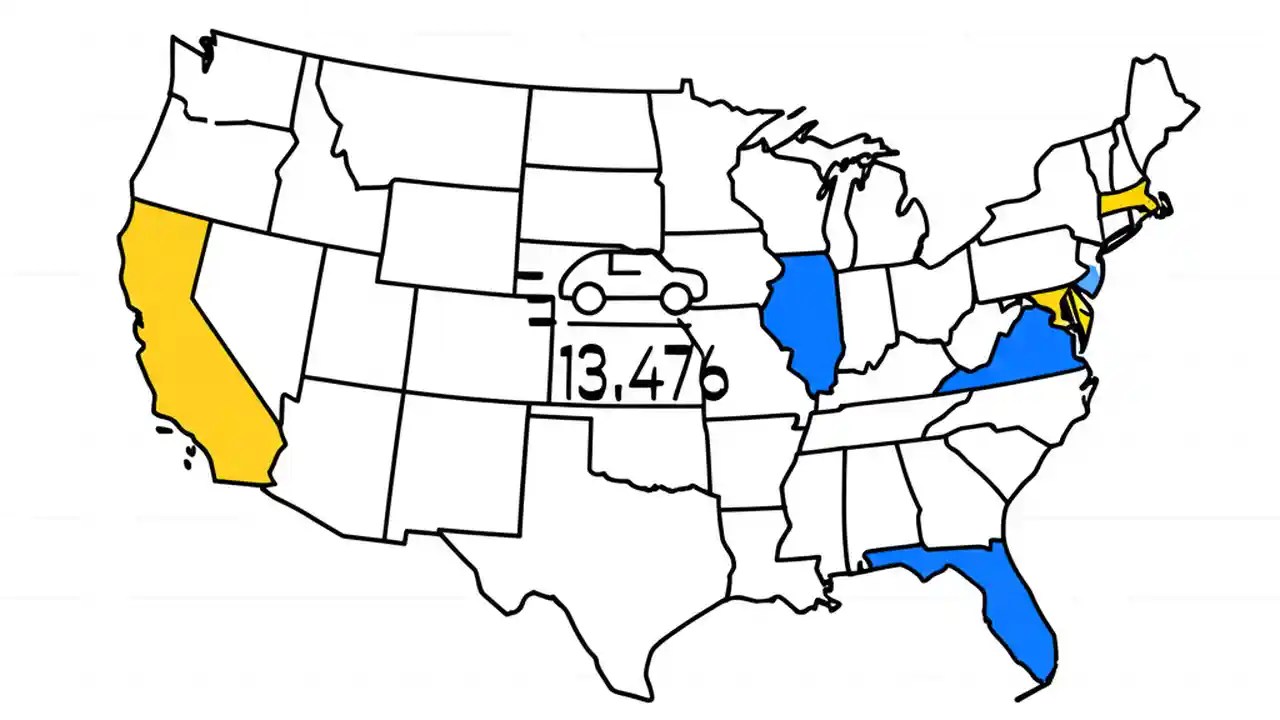 13,476