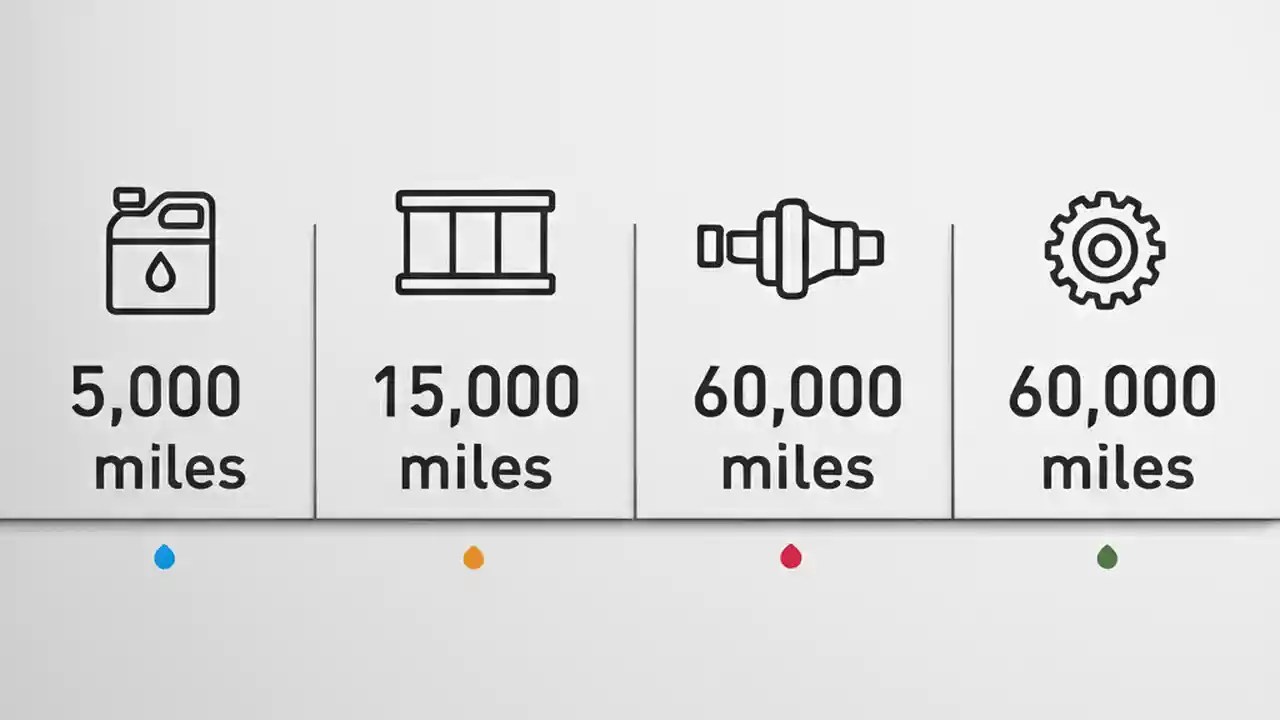 5,000 miles

15,000 miles

60,000 miles

60,000 miles