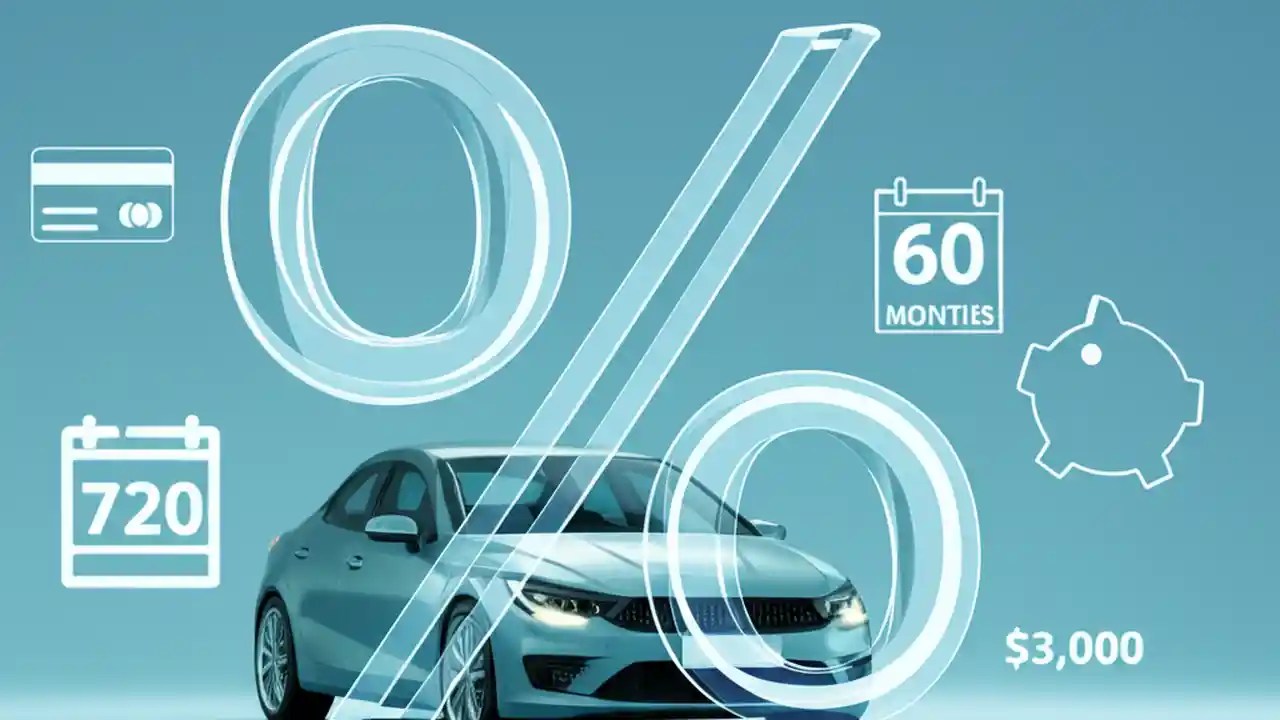 %

60
MONTIES

720

$3,000