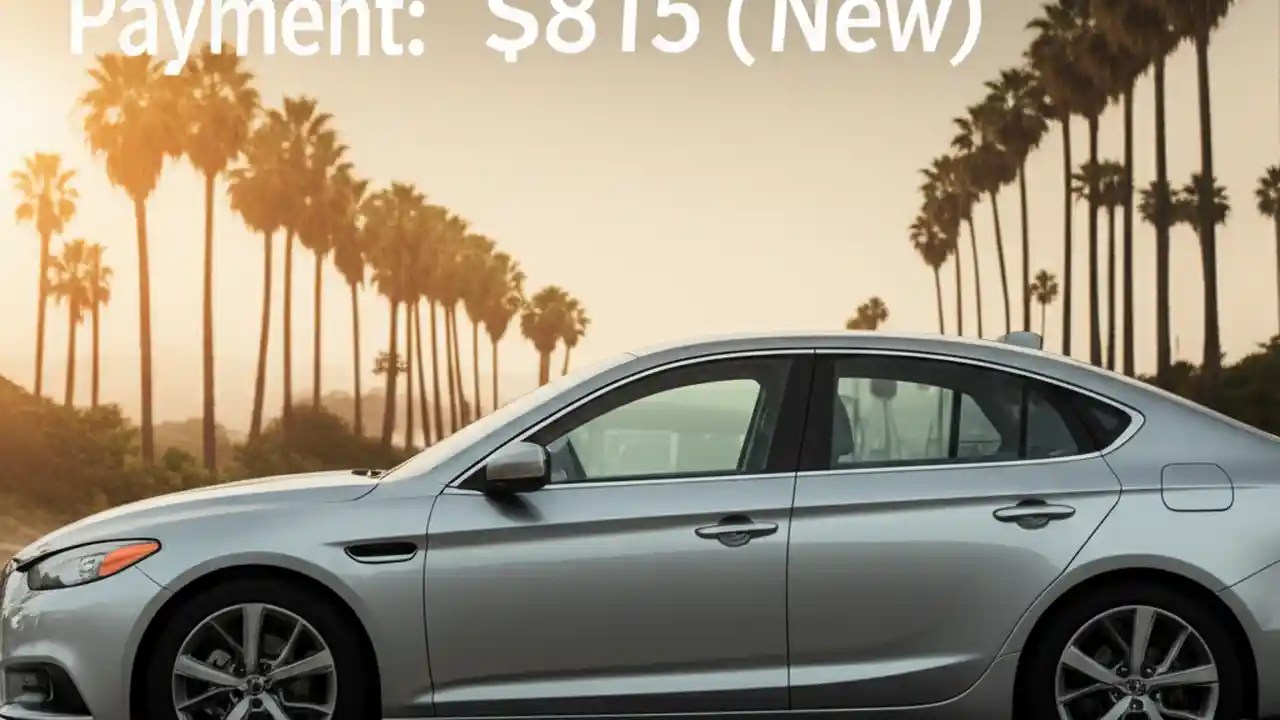 Payment: $815 (New)