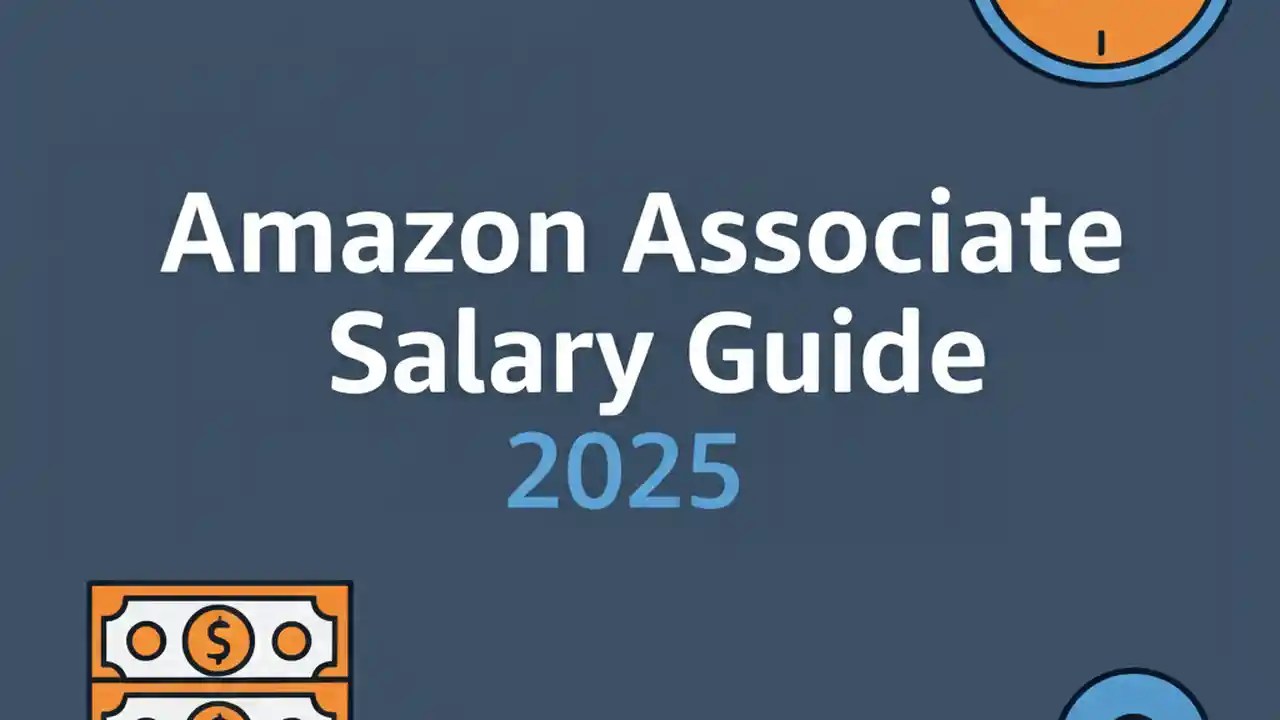 Amazon Associate Salary Guide
2025

$