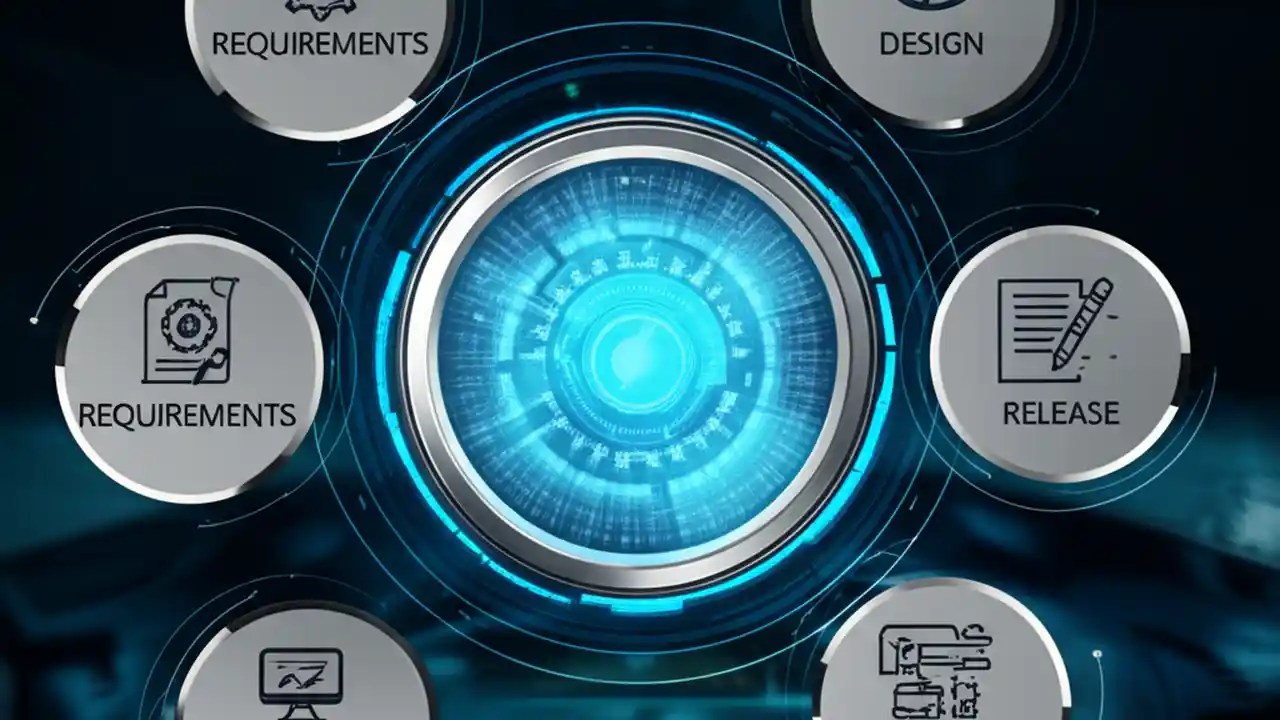 REQUIREMENTS

DESIGN

REQUIREMENTS

RELEASE