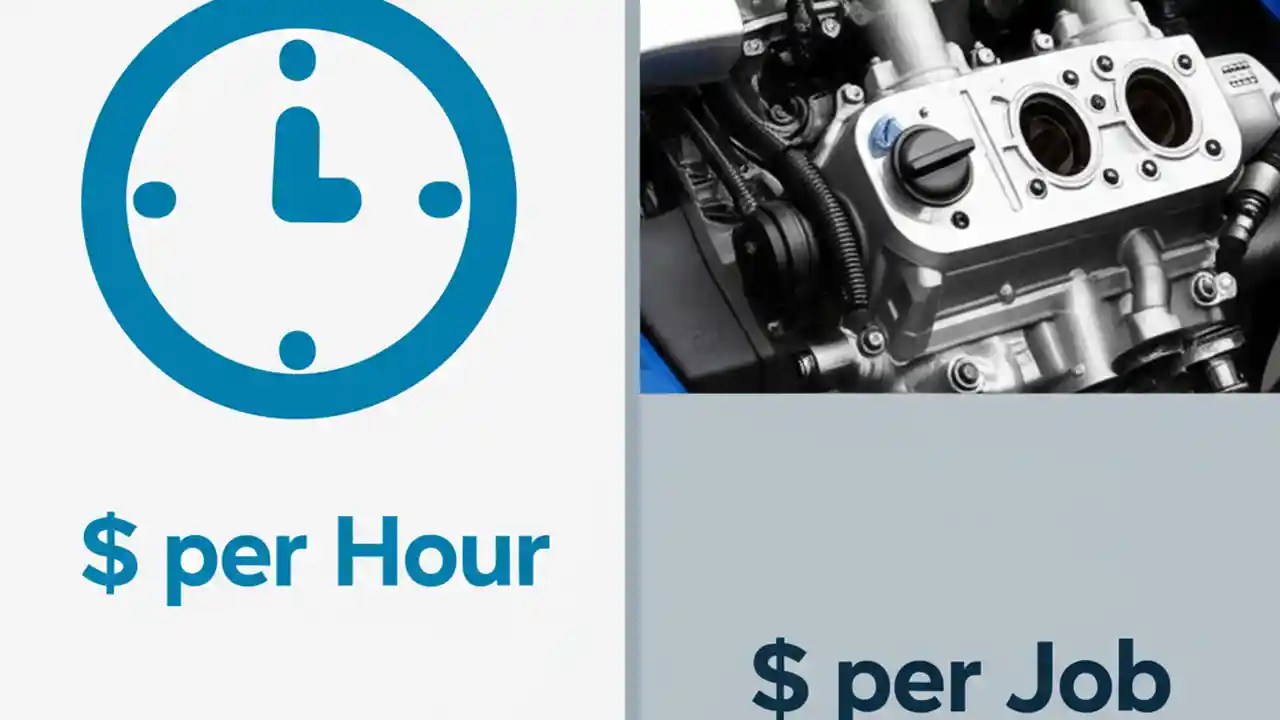 \$ per Hour

\$ per Job