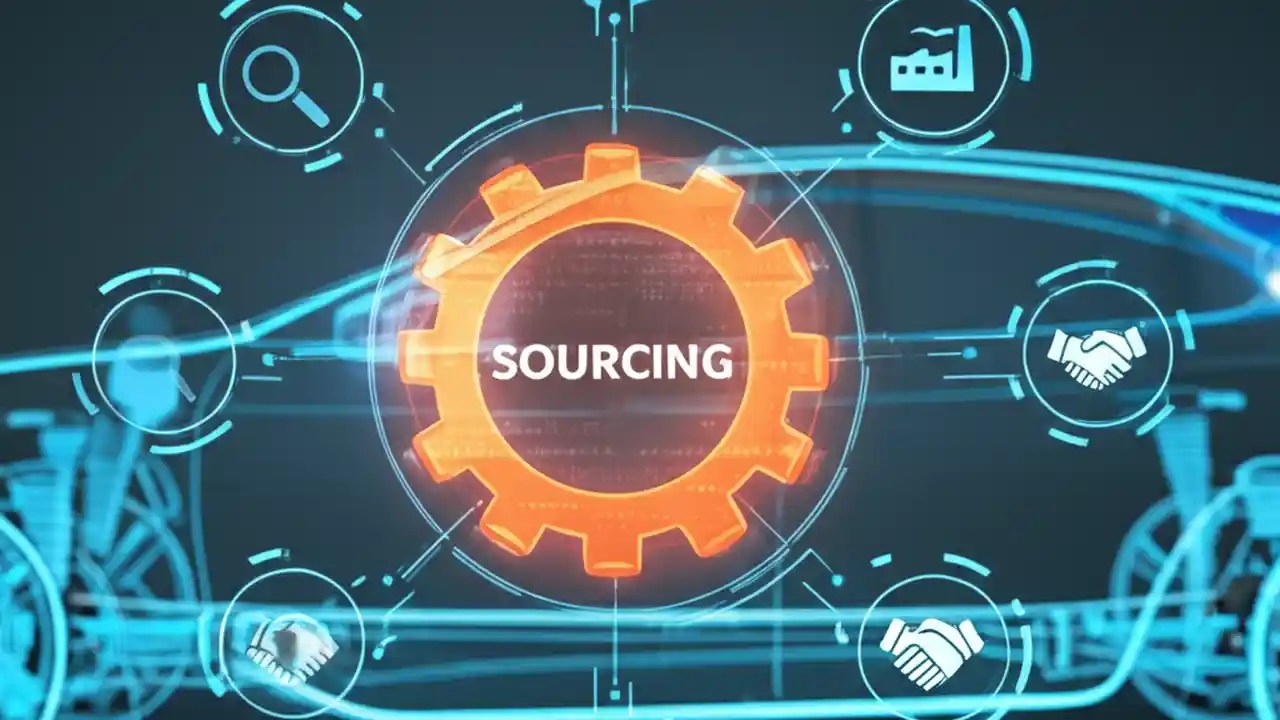 SOURCING