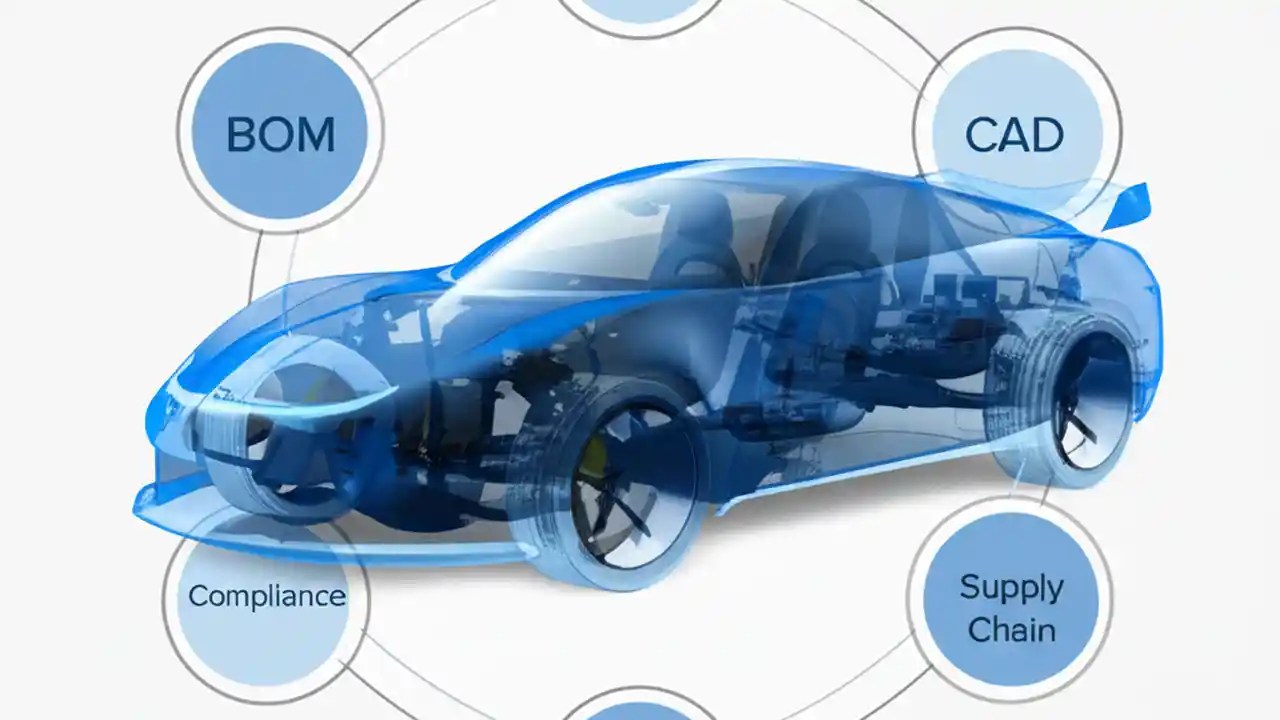 BOM

CAD

Compliance

Supply Chain