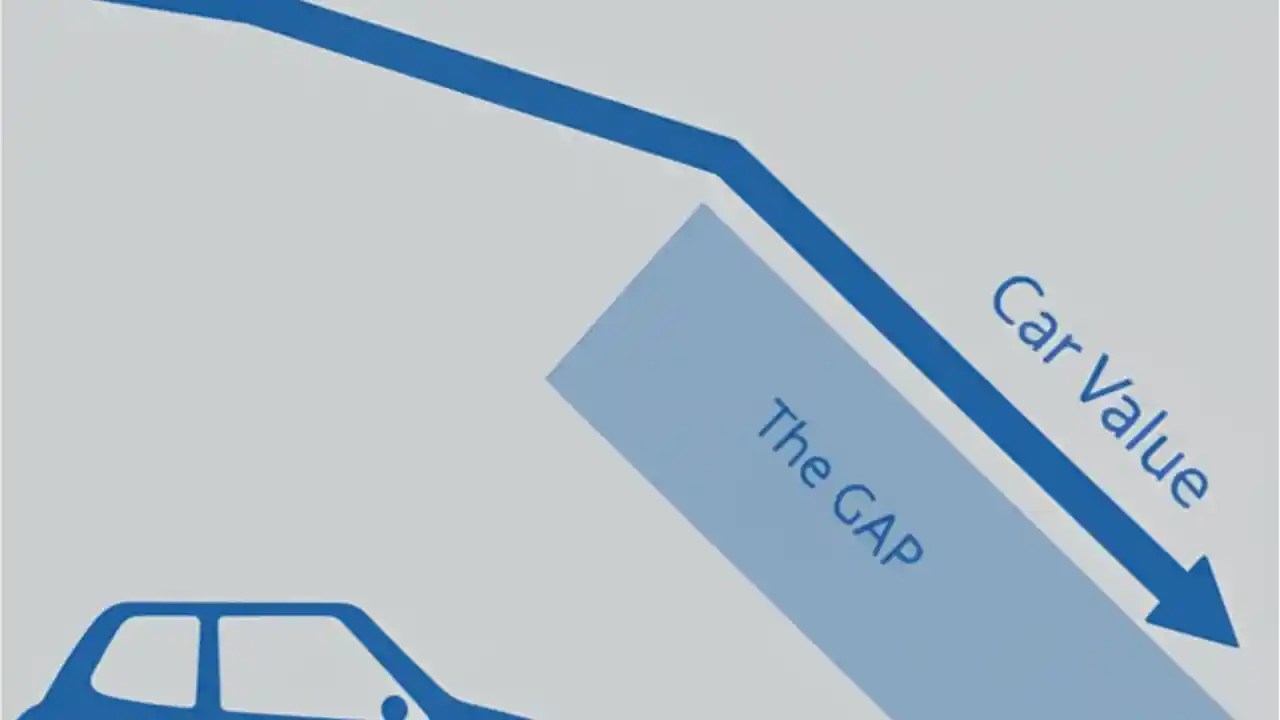 Car Value

The GAP