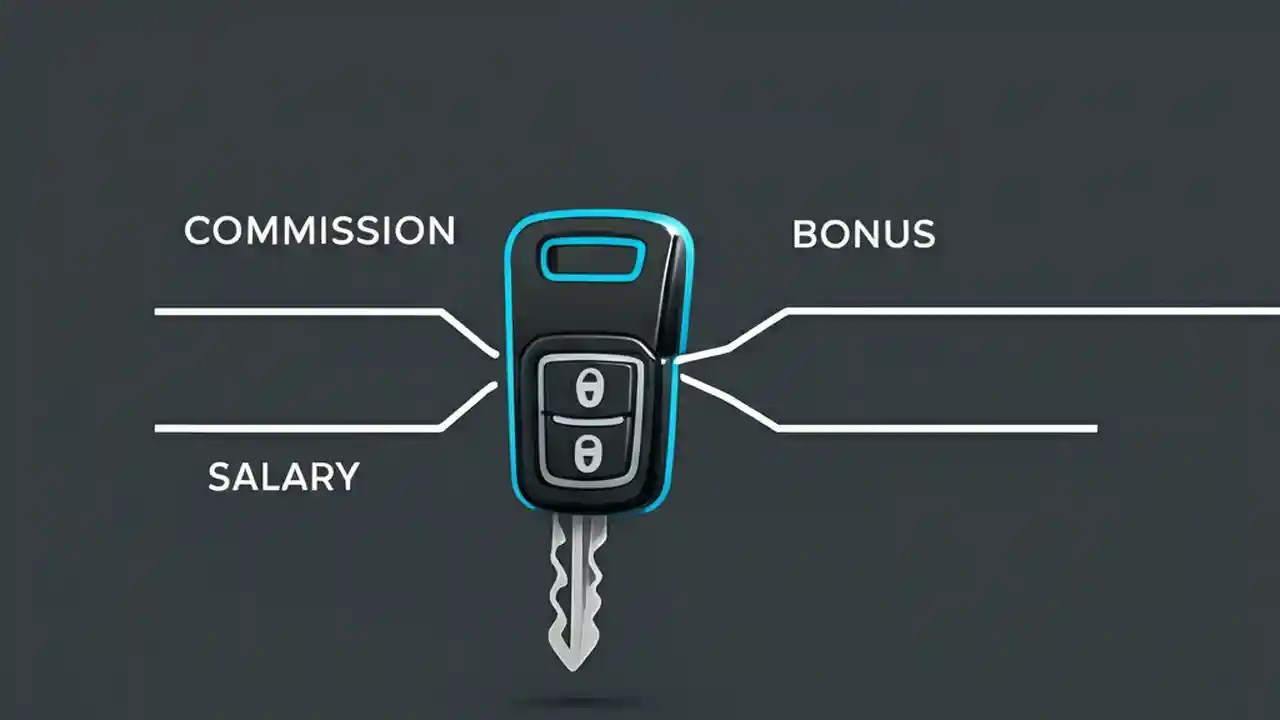 COMMISSION

BONUS

SALARY