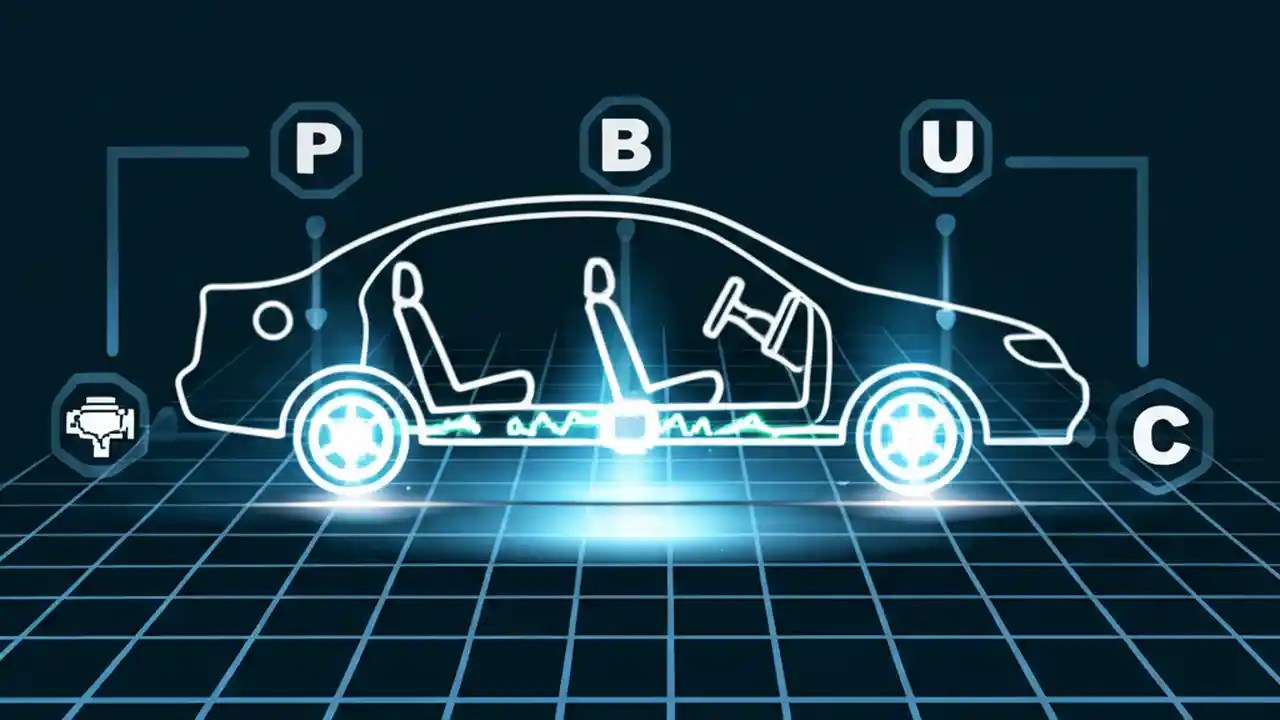 P

B

U

C