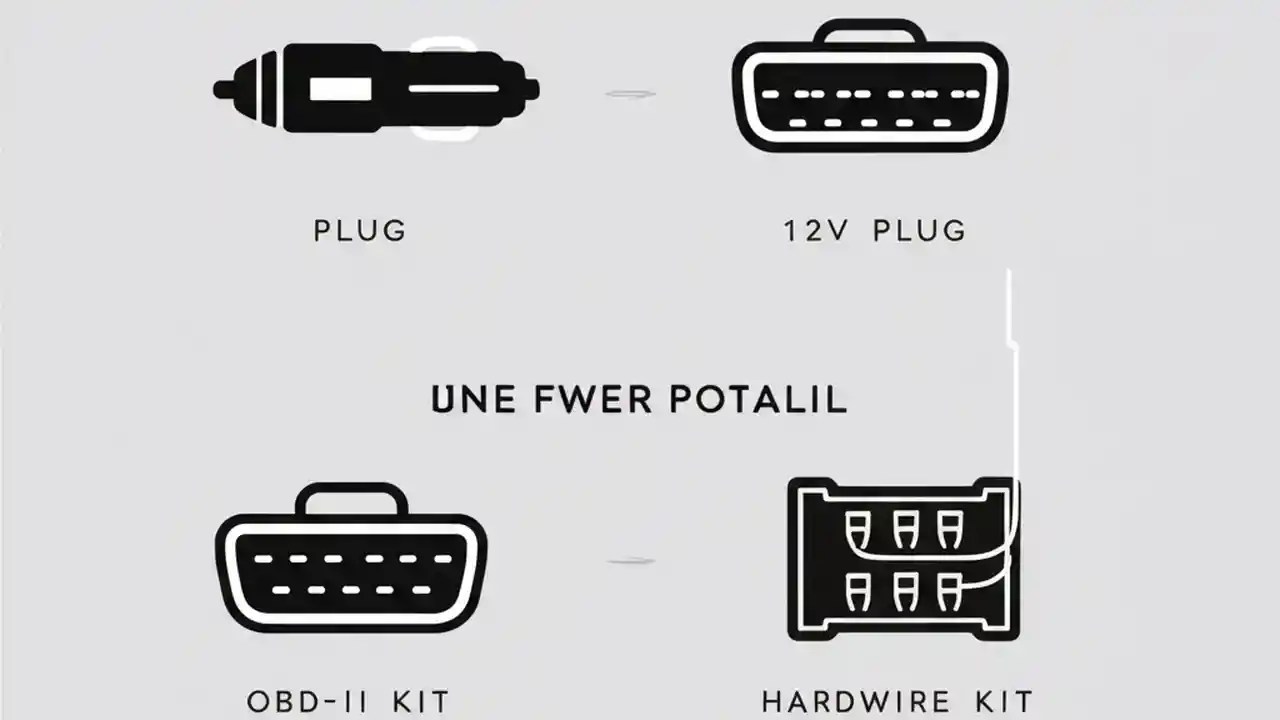 PLUG

12V PLUG

UNE FWER POTALIL

OBD-II KIT

HARDWIRE KIT