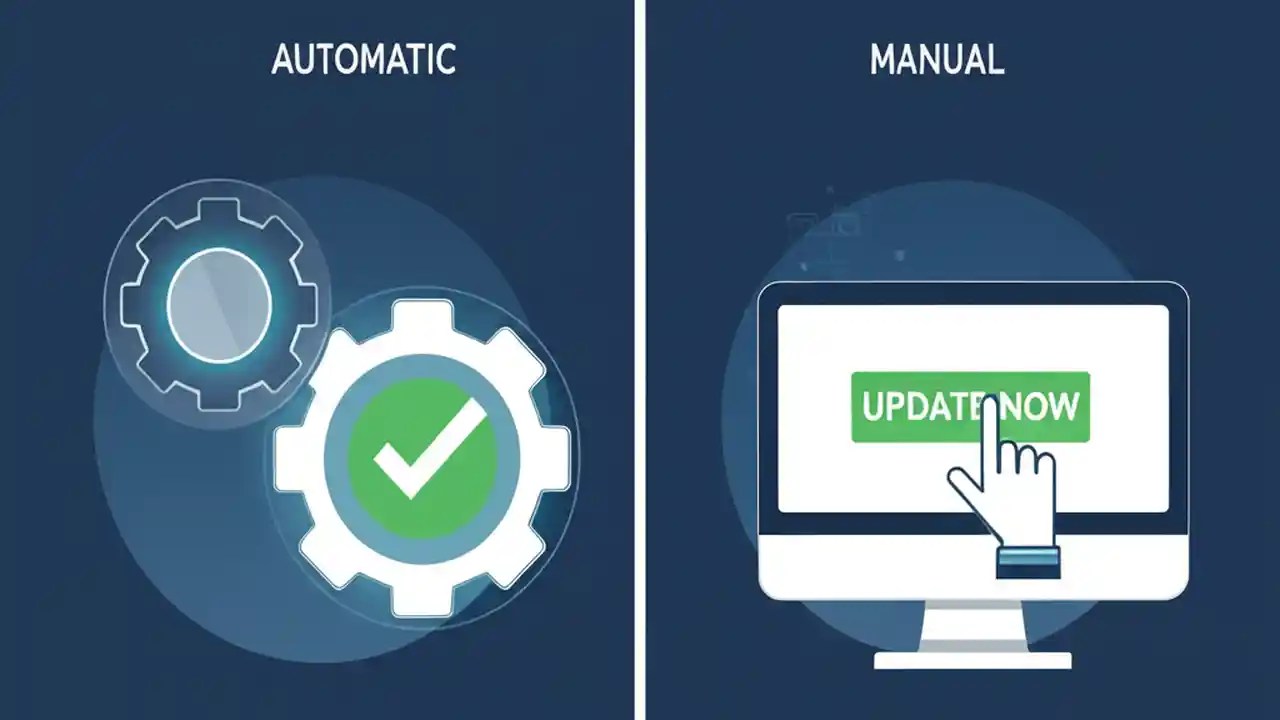 AUTOMATIC

MANUAL

UPDATE NOW