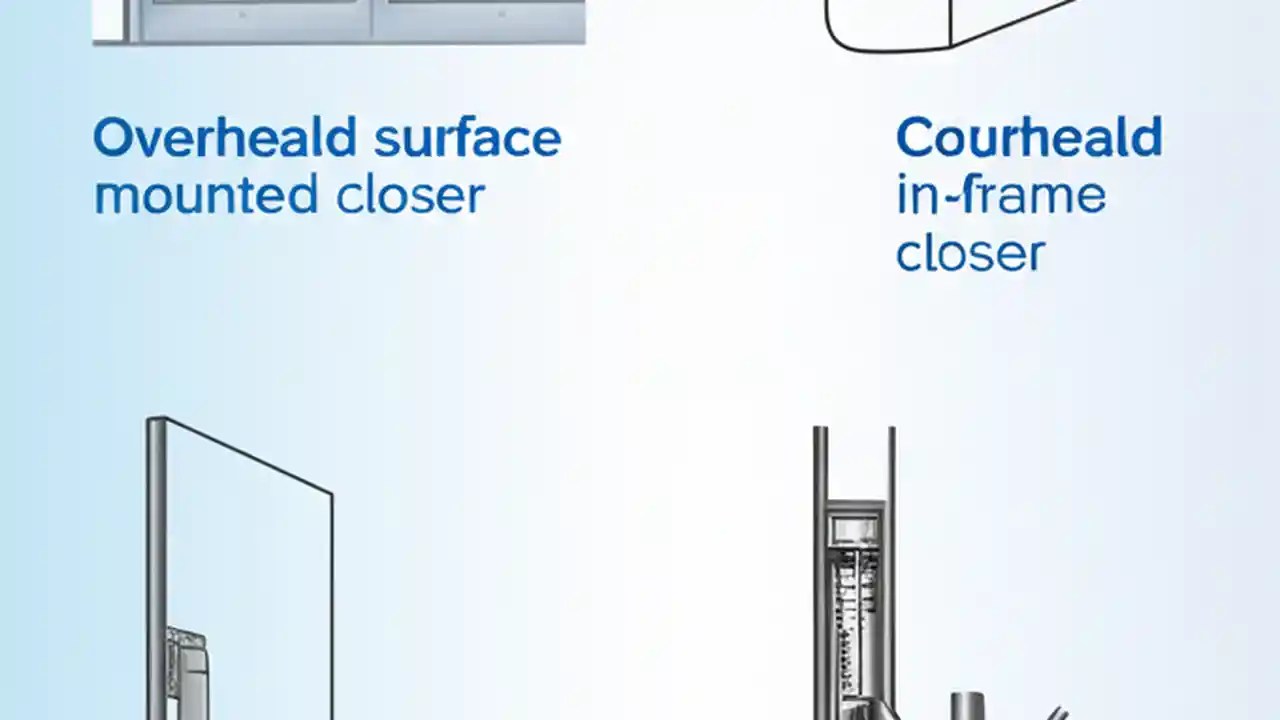 Overheald surface mounted closer

Courheald in-frame closer