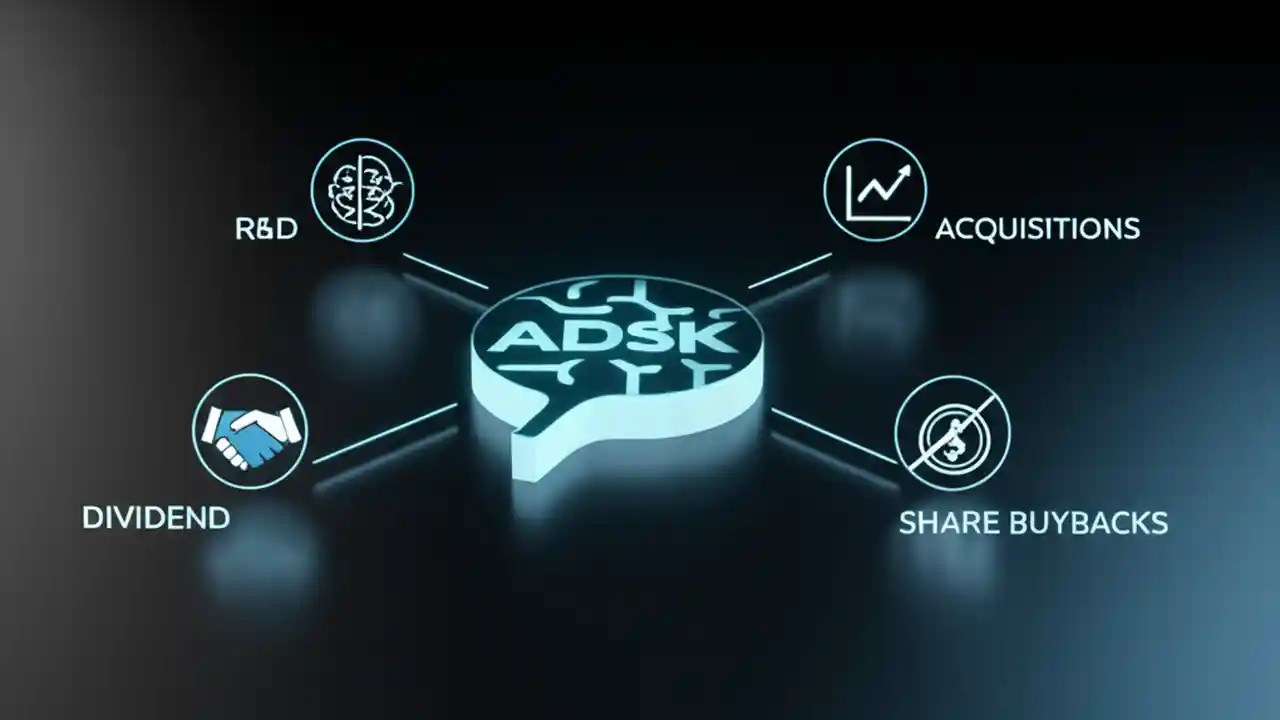 R&D

ACQUISITIONS

ADSK

DIVIDEND

SHARE BUYBACKS