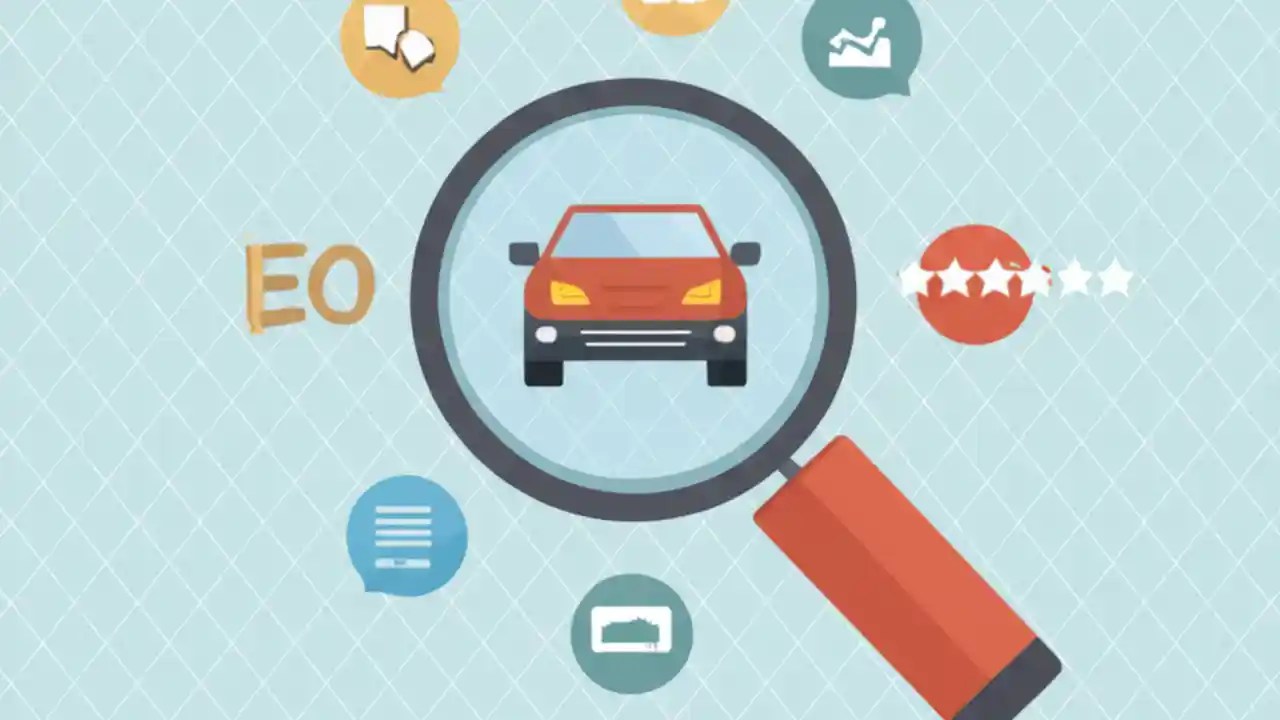 EO