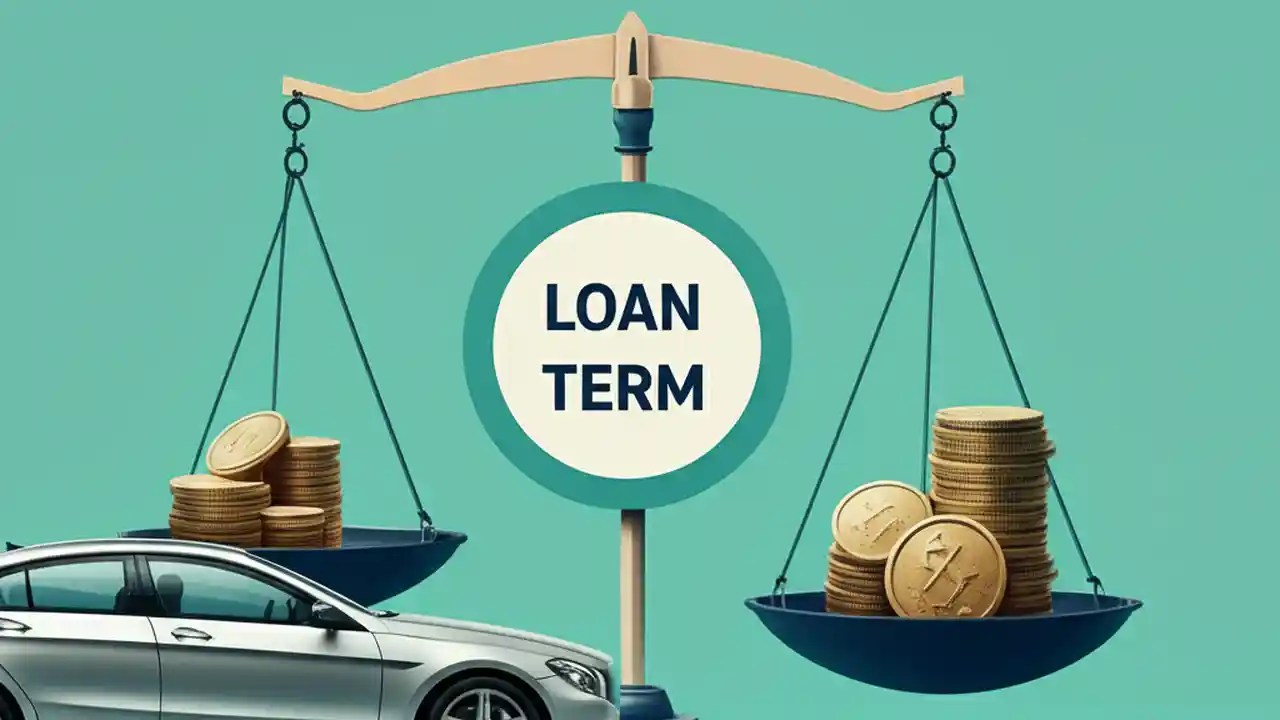 LOAN TERM