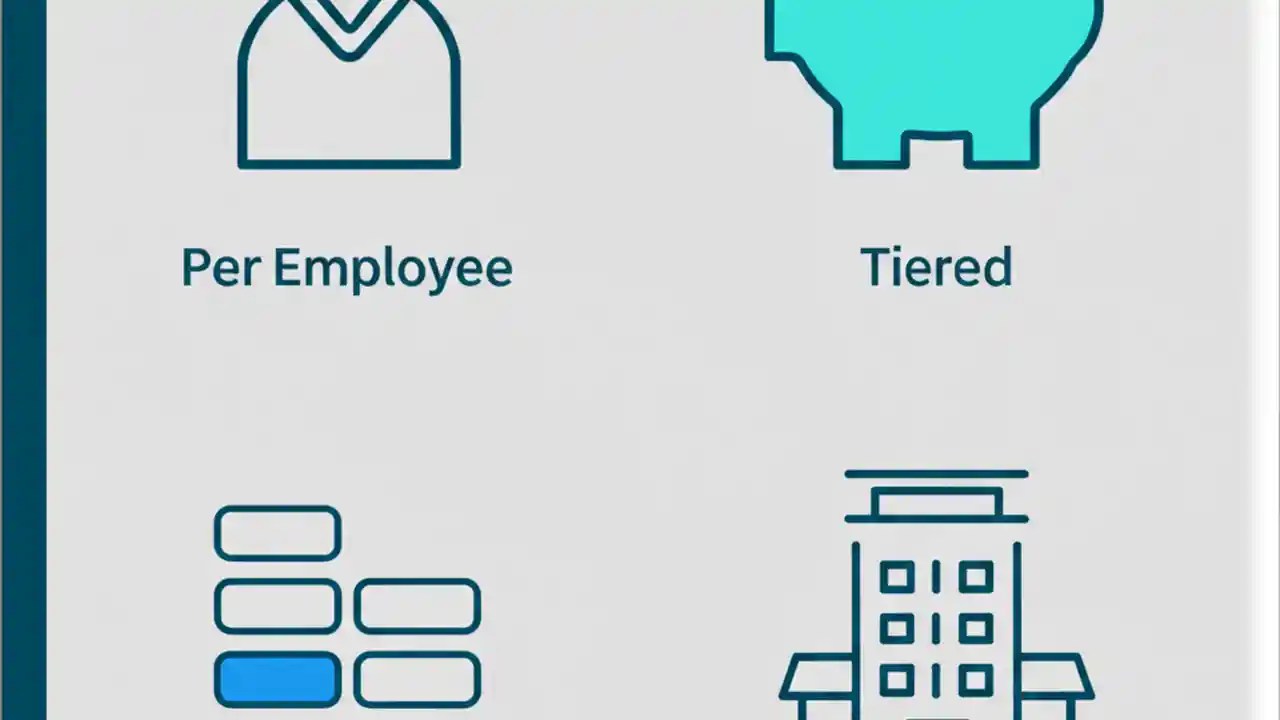 Per Employee

Tiered