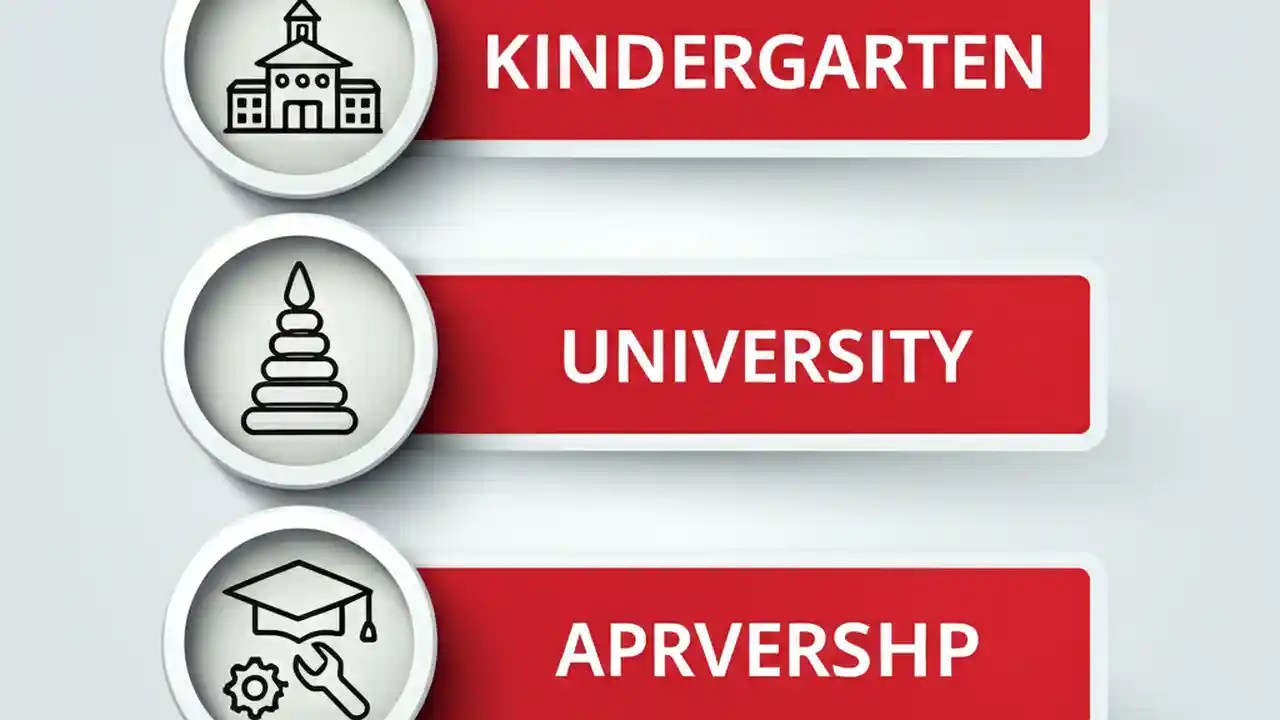 KINDERGARTEN

UNIVERSITY

APRVERSHP