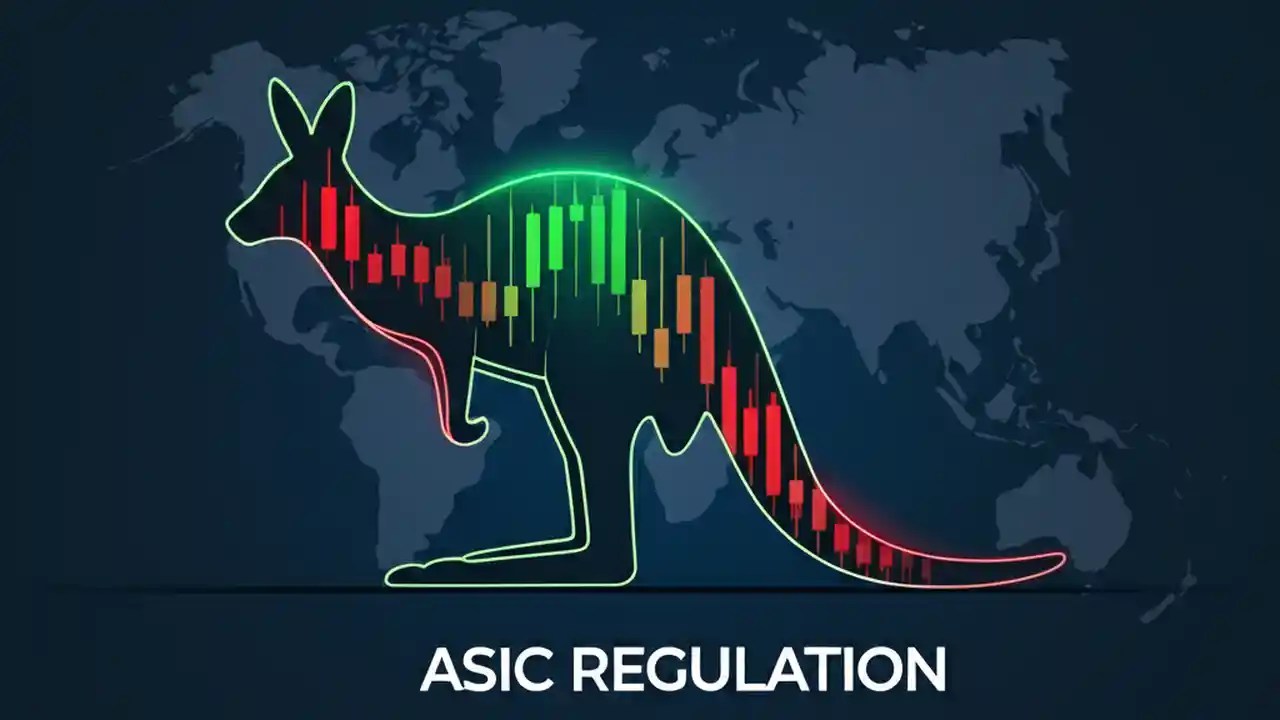 ASIC REGULATION