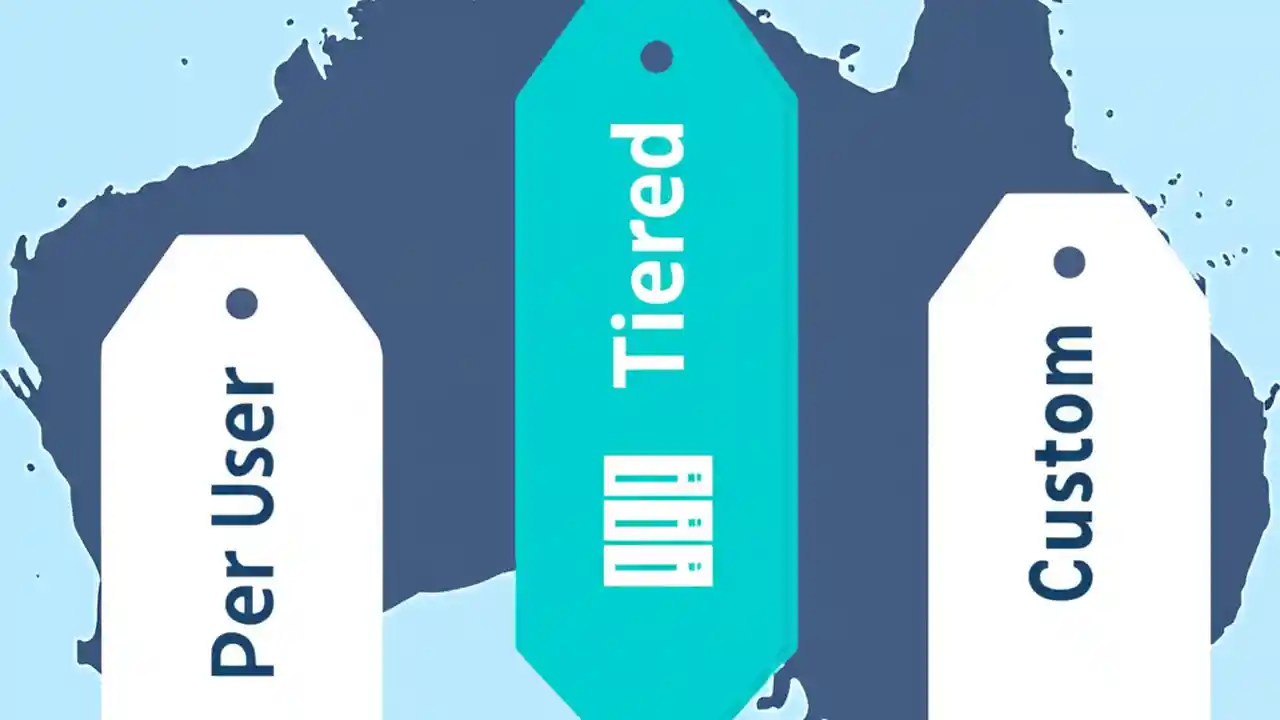 Per User

Tiered

Custom