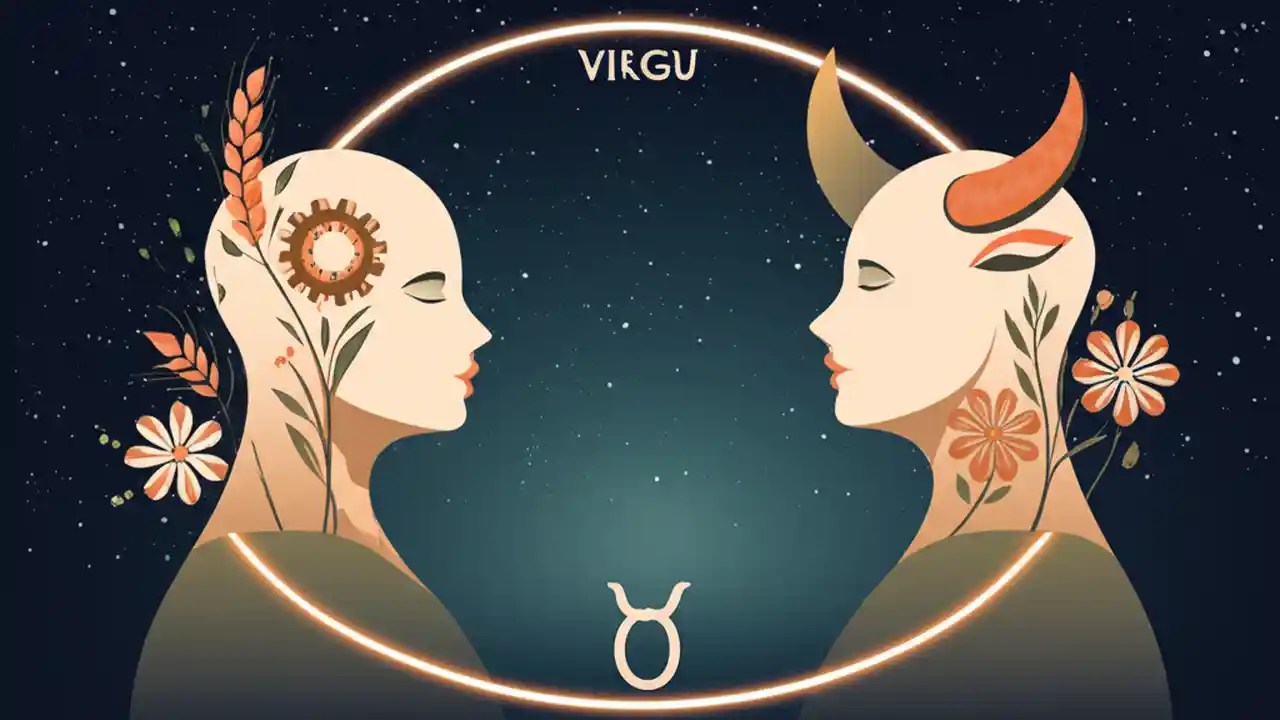 VIRGU

♉