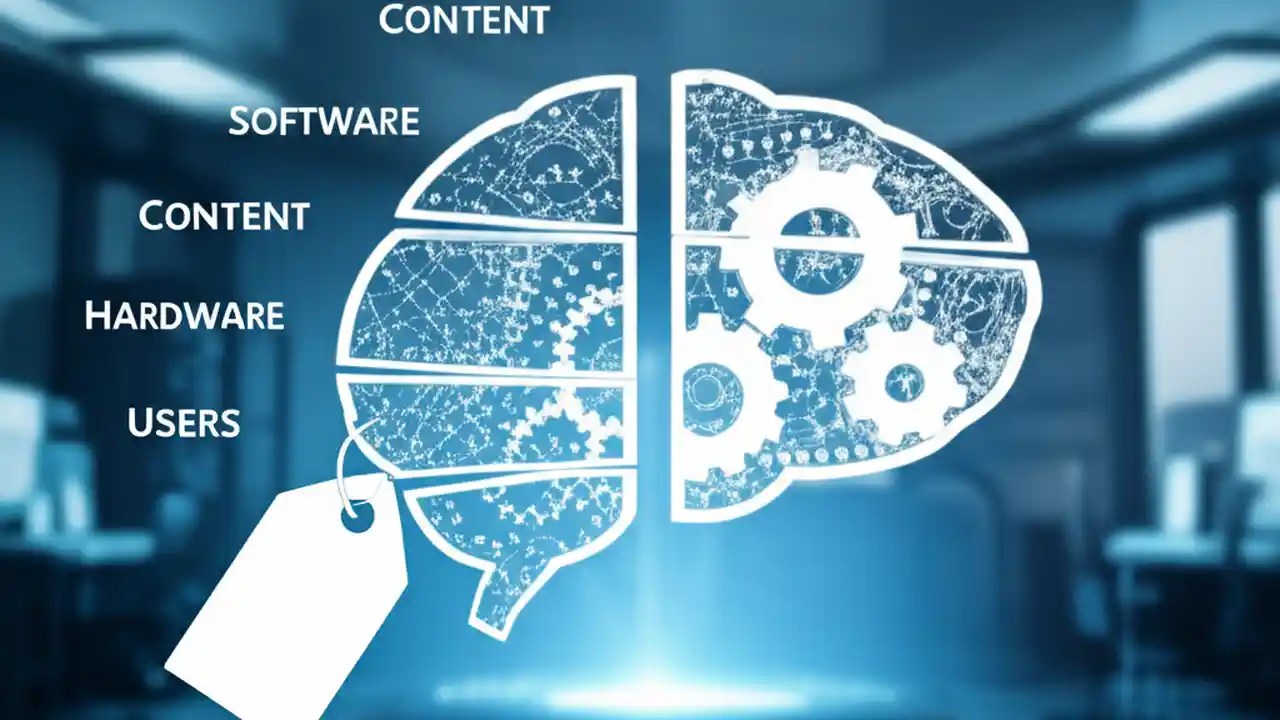 CONTENT

SOFTWARE

CONTENT

HARDWARE

USERS