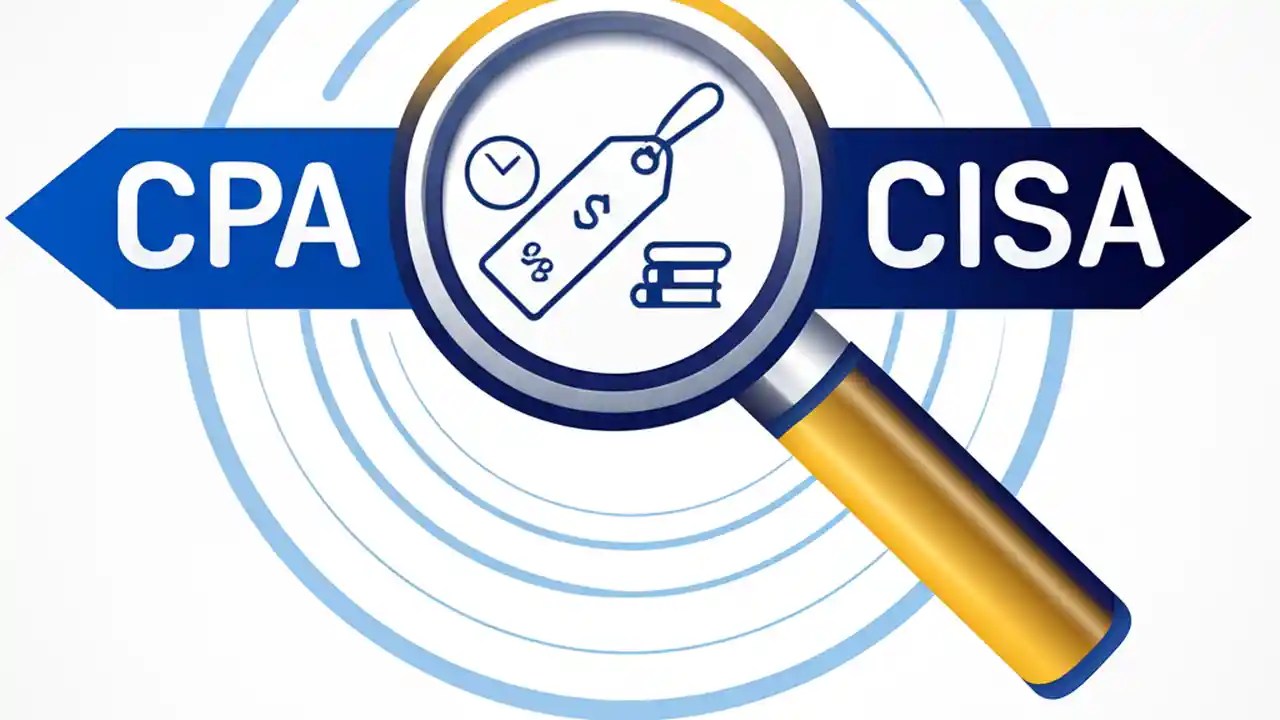 CPA

$

%

CISA