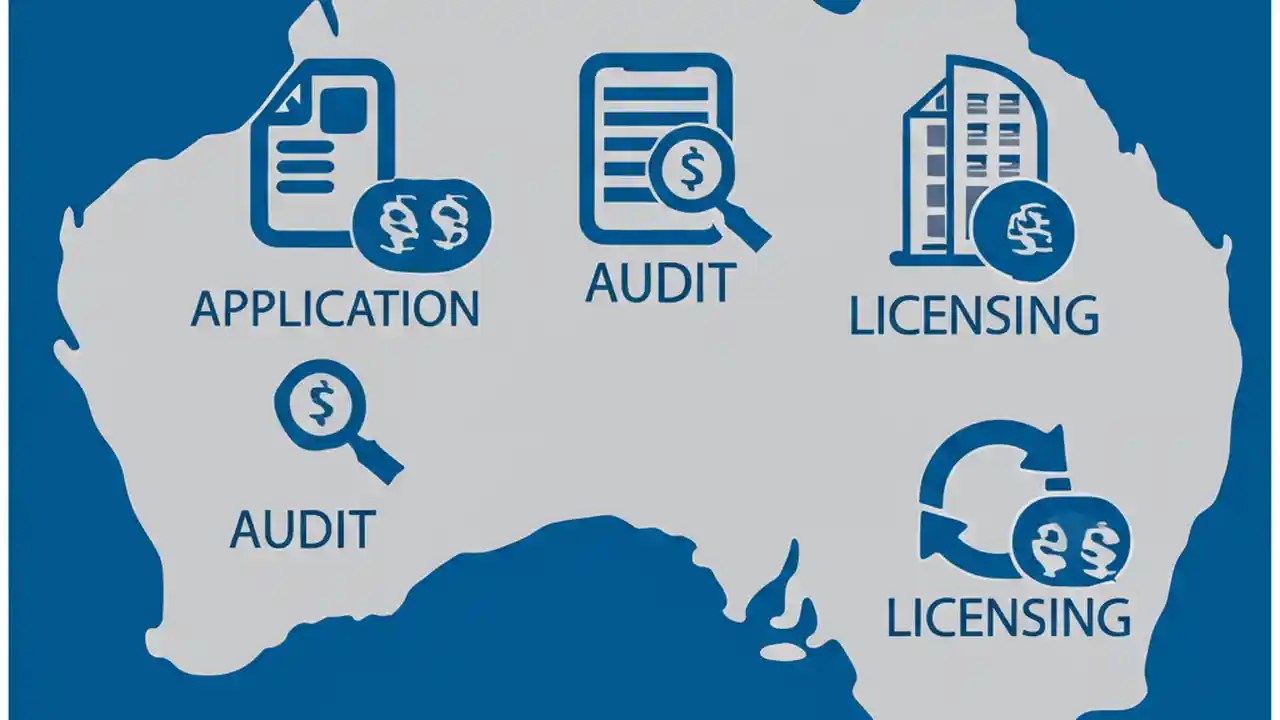 APPLICATION

AUDIT

LICENSING

AUDIT

LICENSING