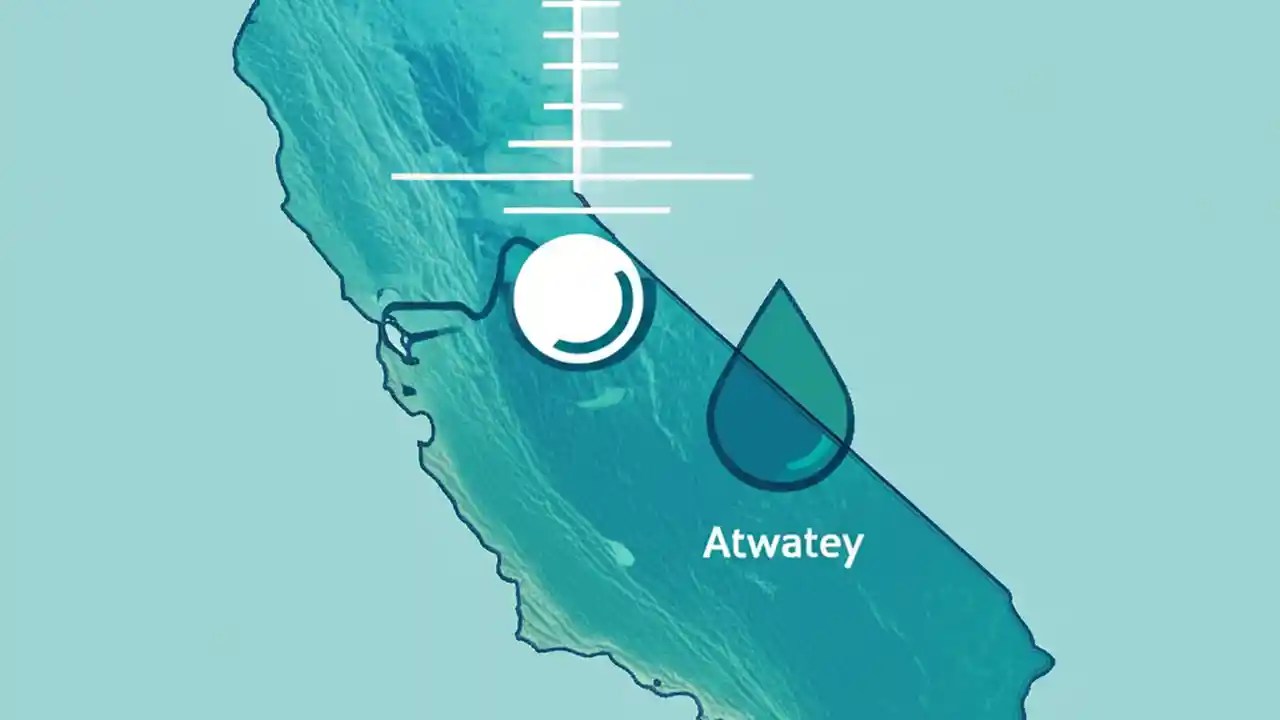 Atwatey