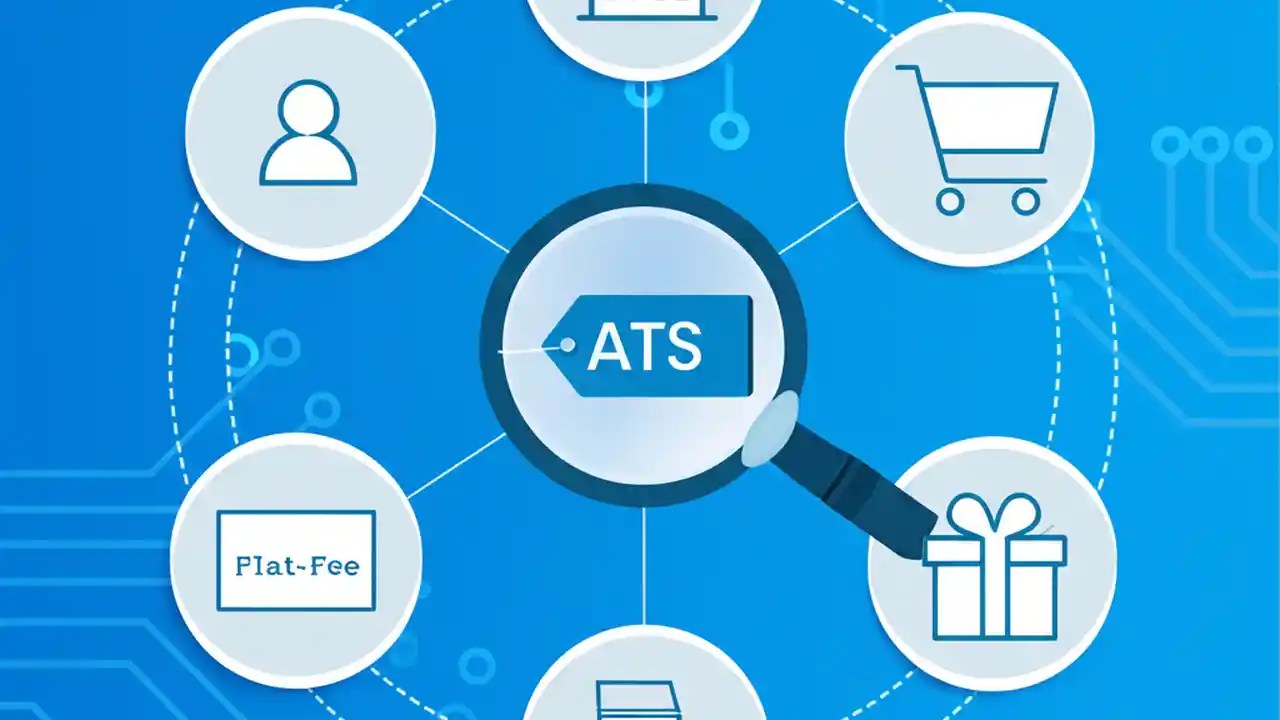 ATS

Plat-Fee