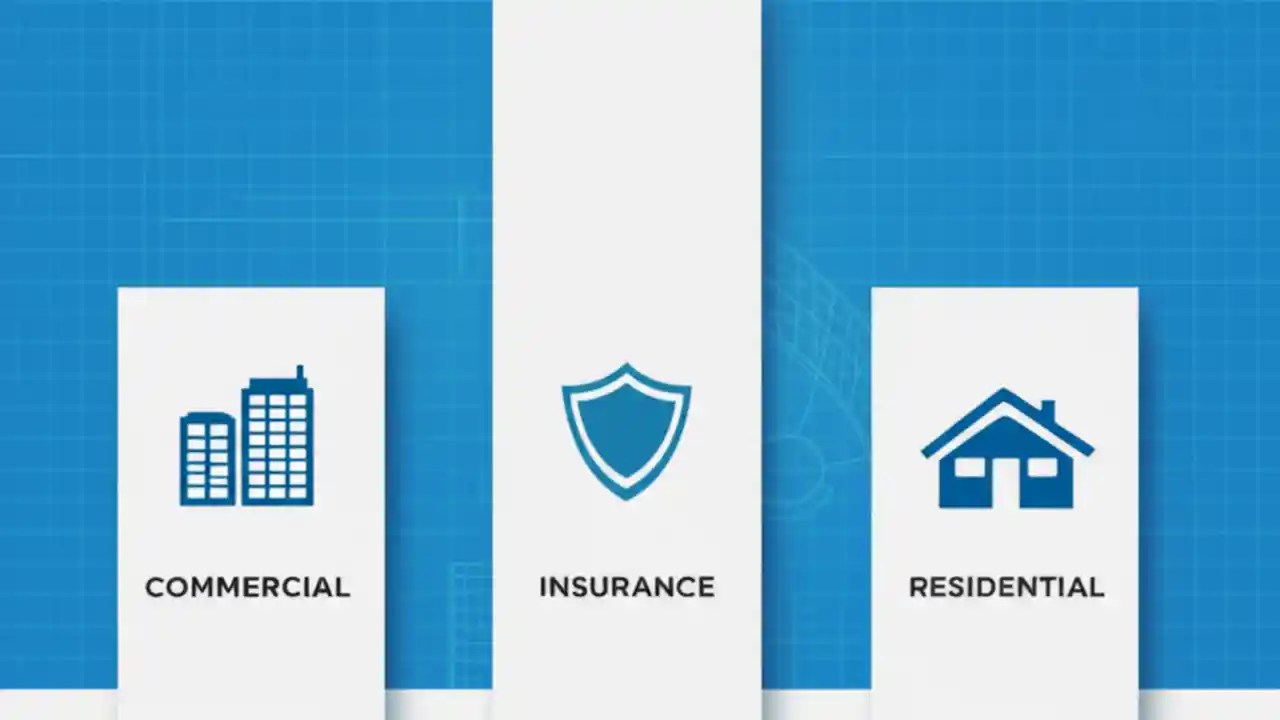 COMMERCIAL

INSURANCE

RESIDENTIAL