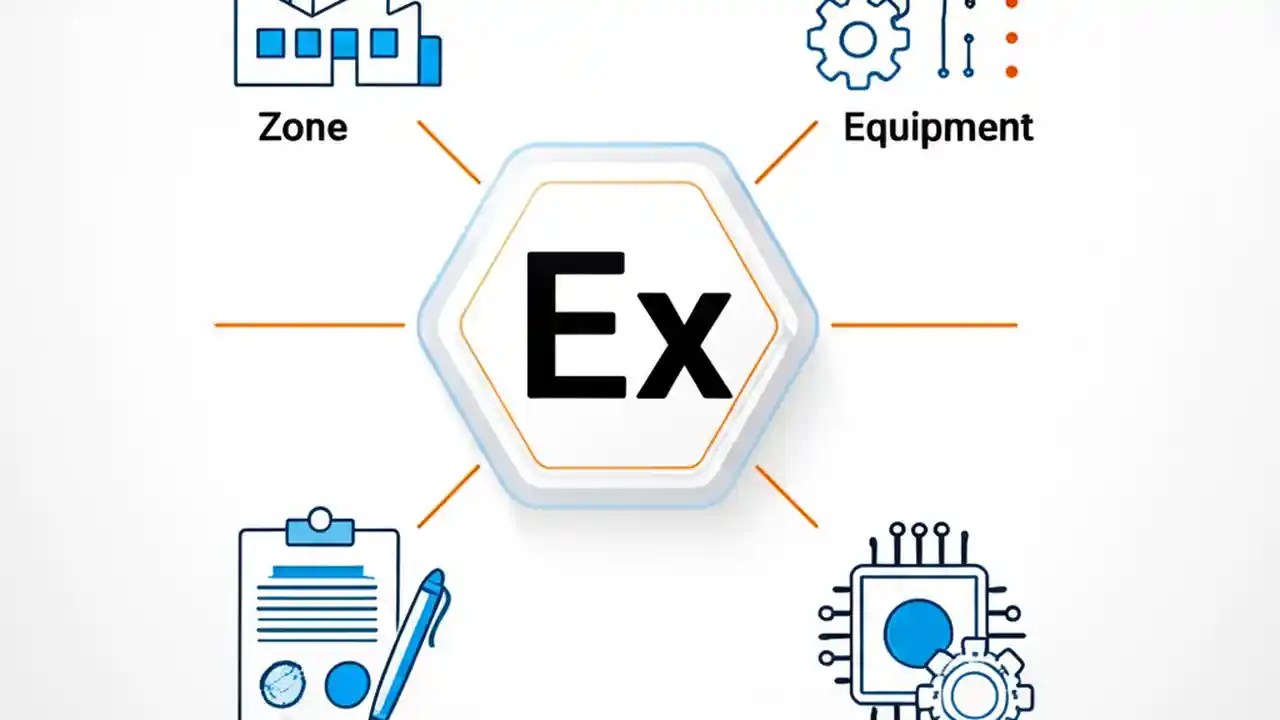 Zone

Equipment

Ex