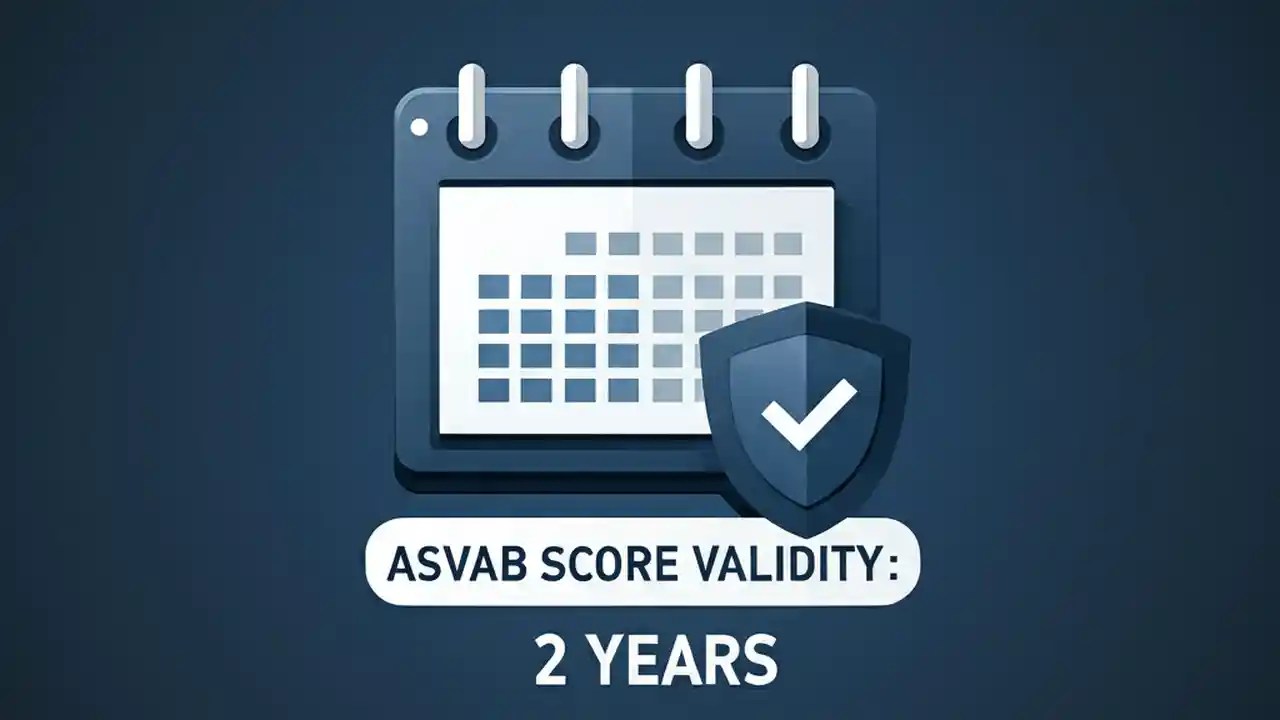 ASVAB SCORE VALIDITY:

2 YEARS