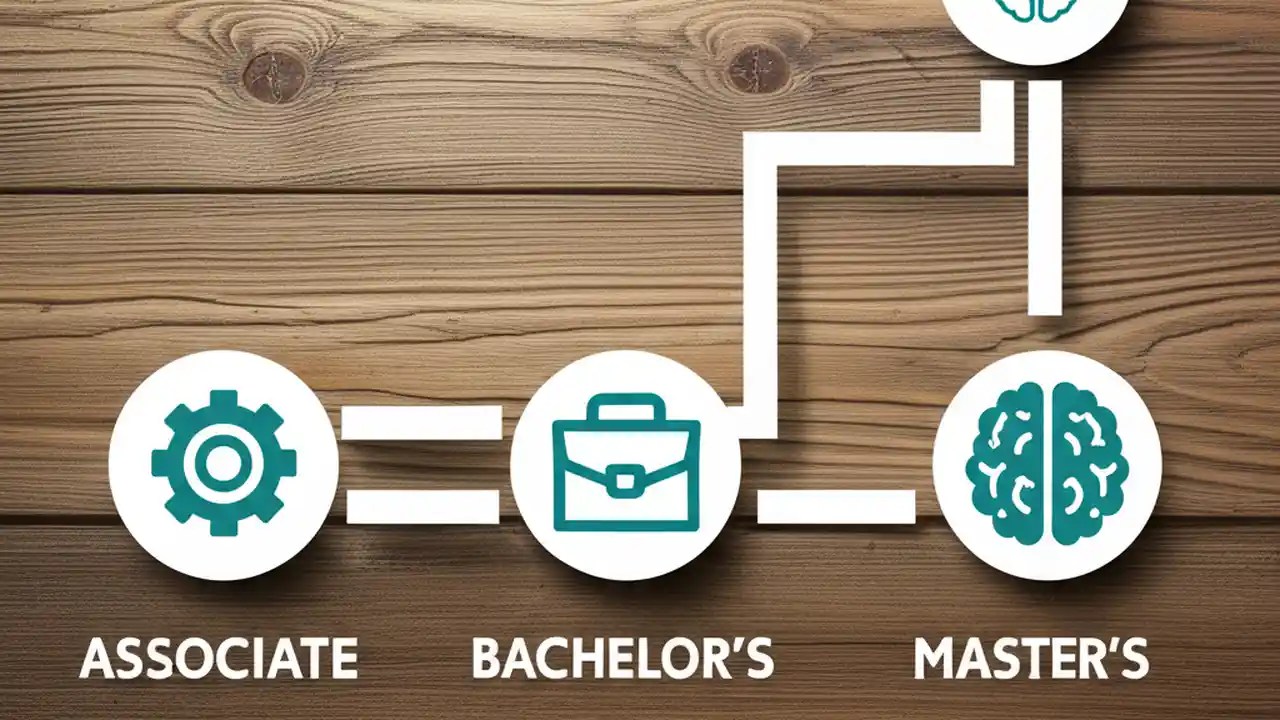 ASSOCIATE BACHELOR'S MASTER'S