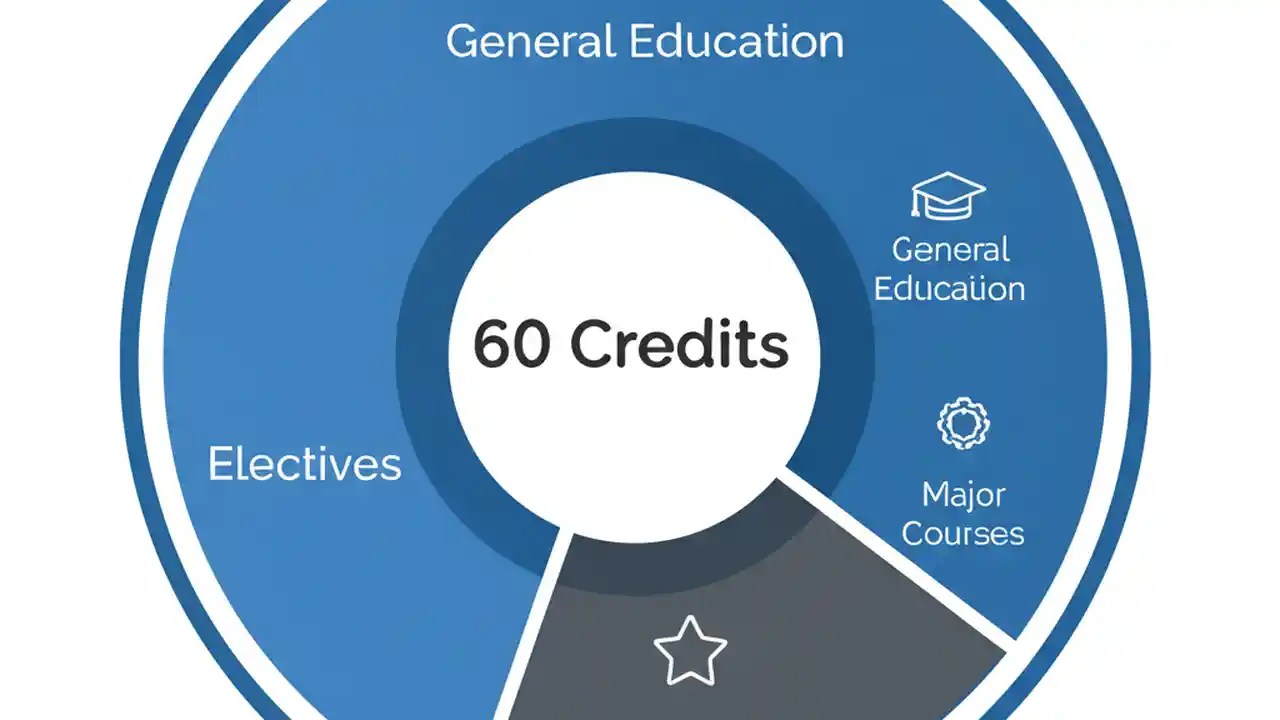 General Education

General Educaiion

60 Credits

Electives

Major Courses