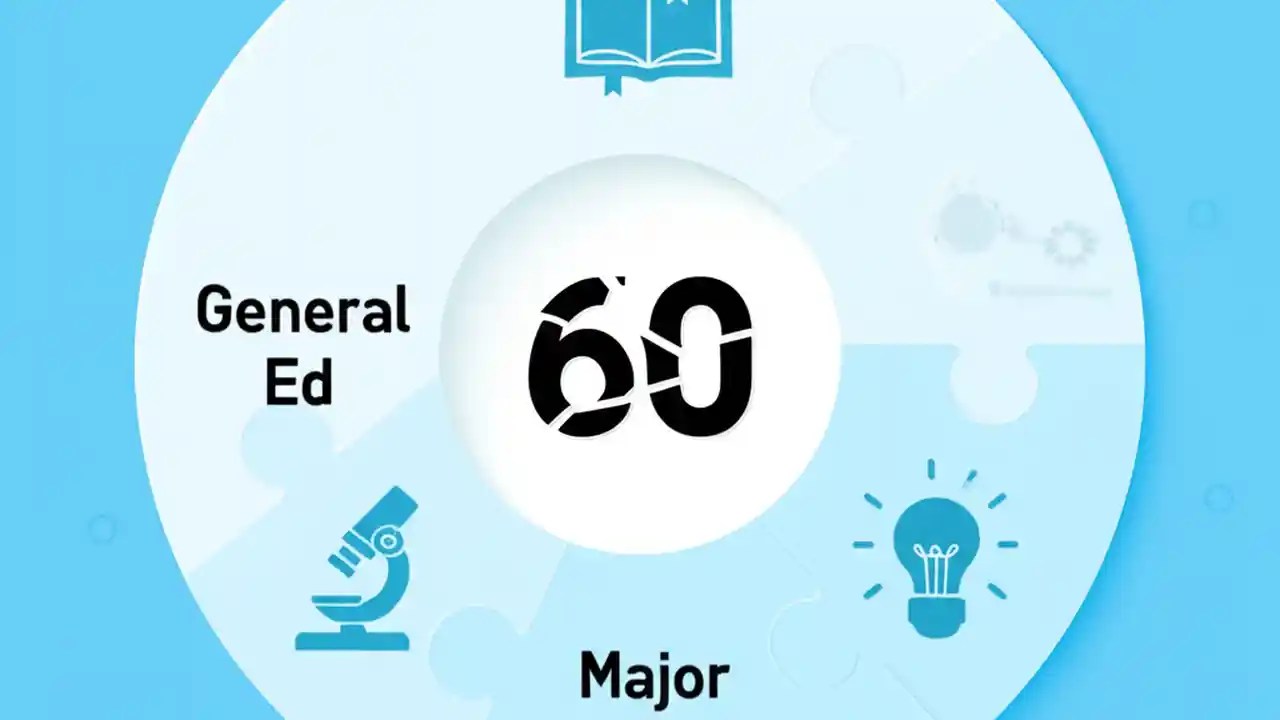 General Ed

60

Major