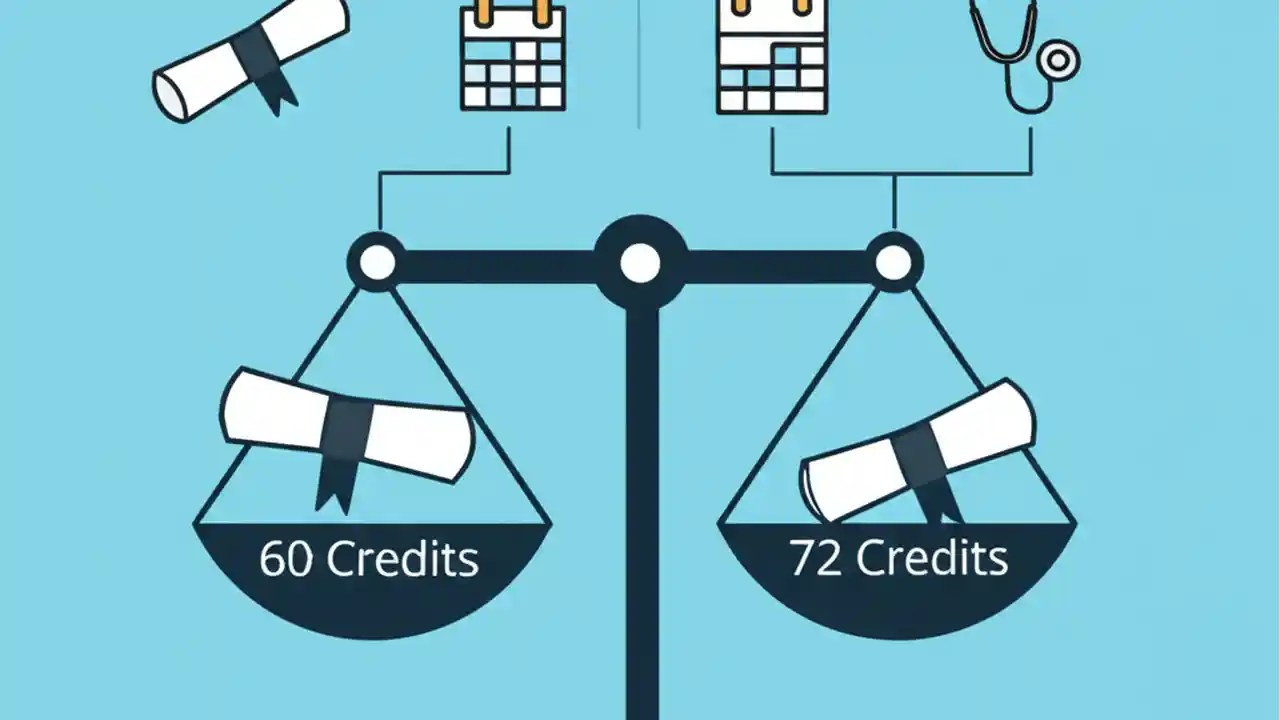 60 Credits

72 Credits