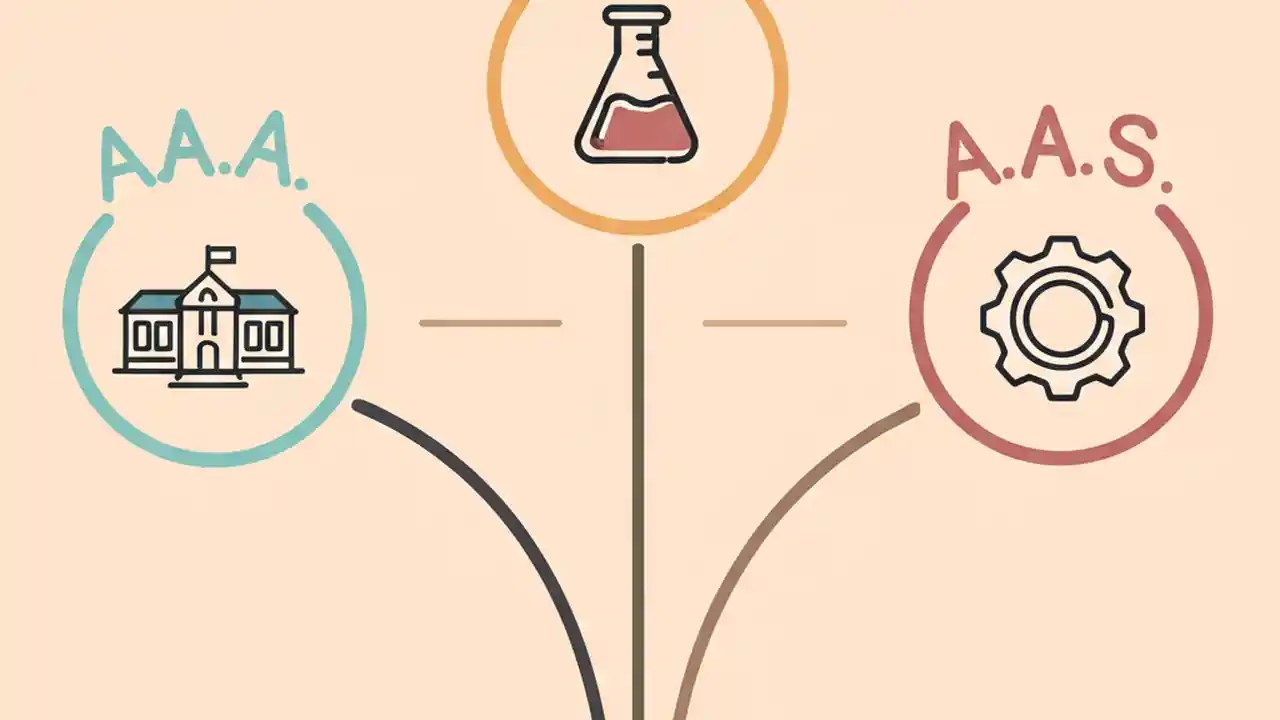 A.A.A.

A.A.S.