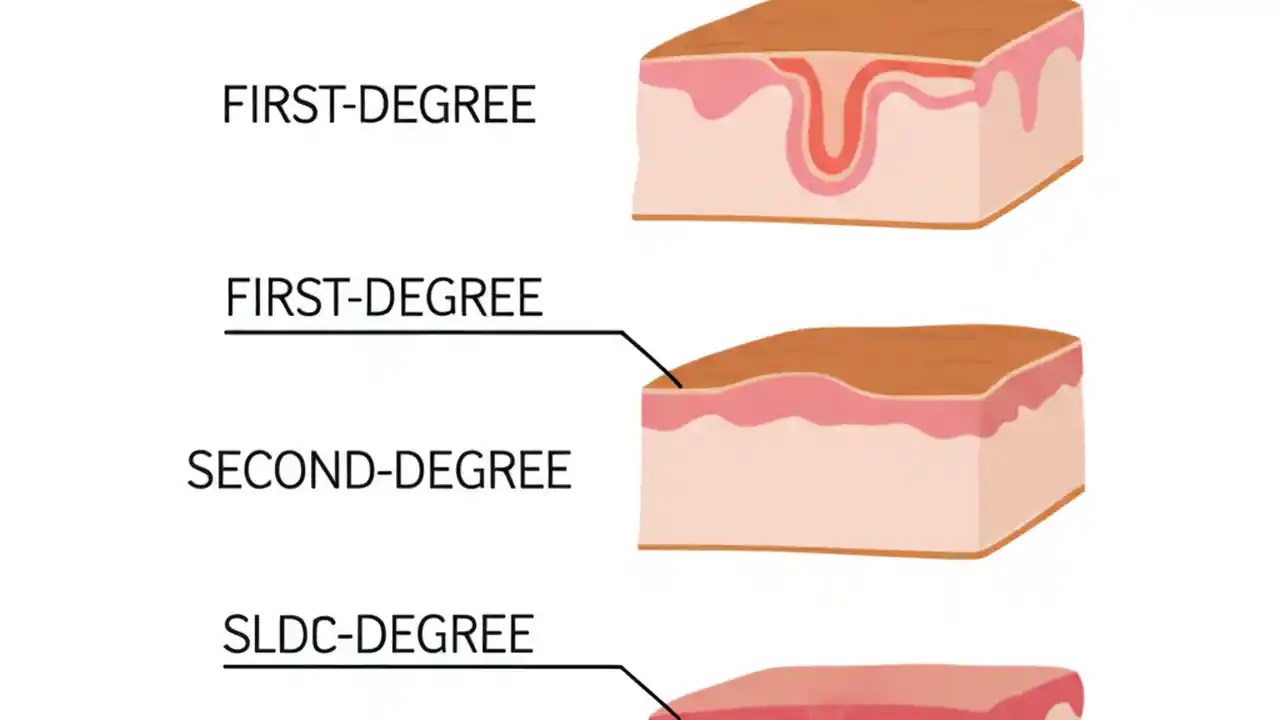 FIRST-DEGREE

FIRST-DEGREE

SECOND-DEGREE

SLDC-DEGREE