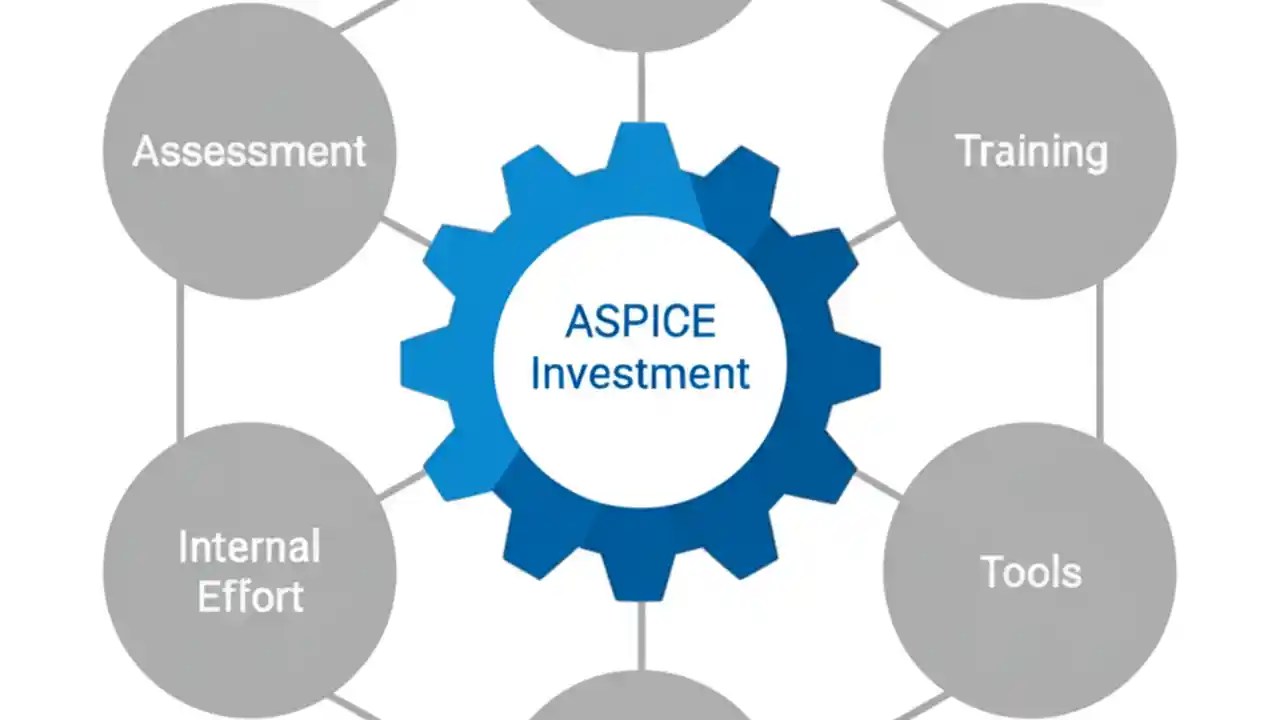 Assessment

Training

ASPICE Investment

Internal Effort

Tools