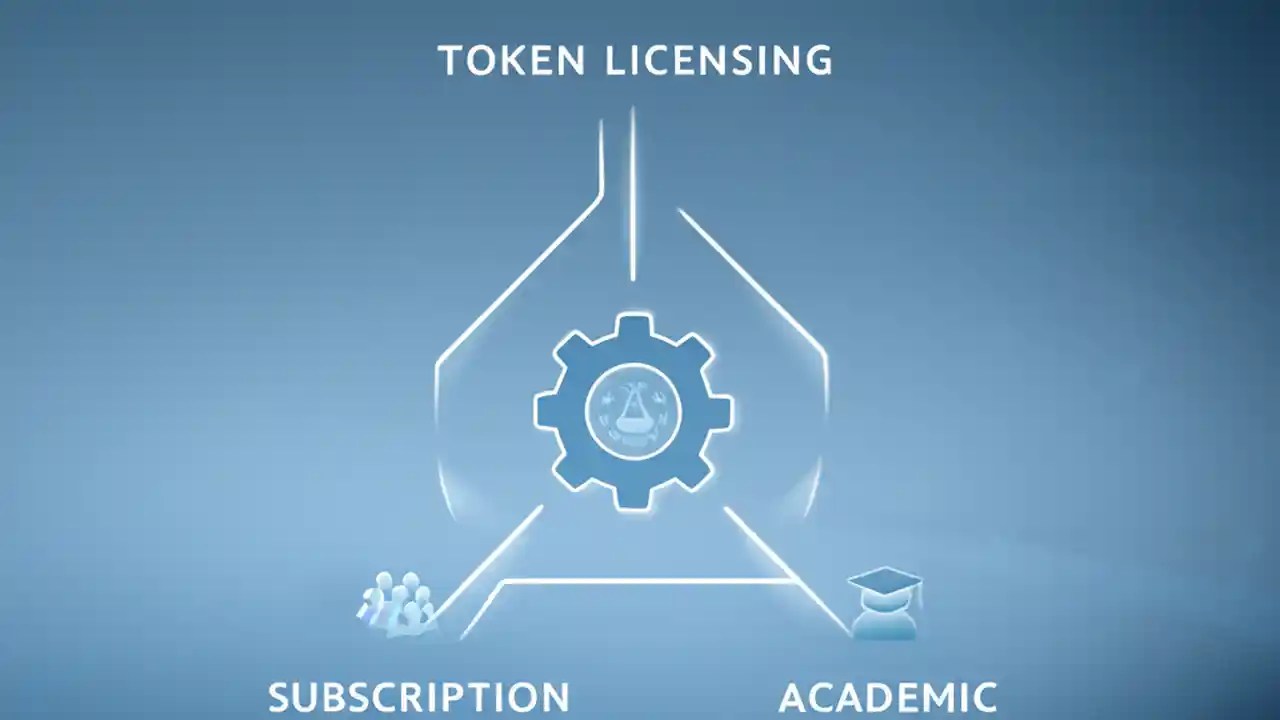 TOKEN LICENSING

SUBSCRIPTION

ACADEMIC