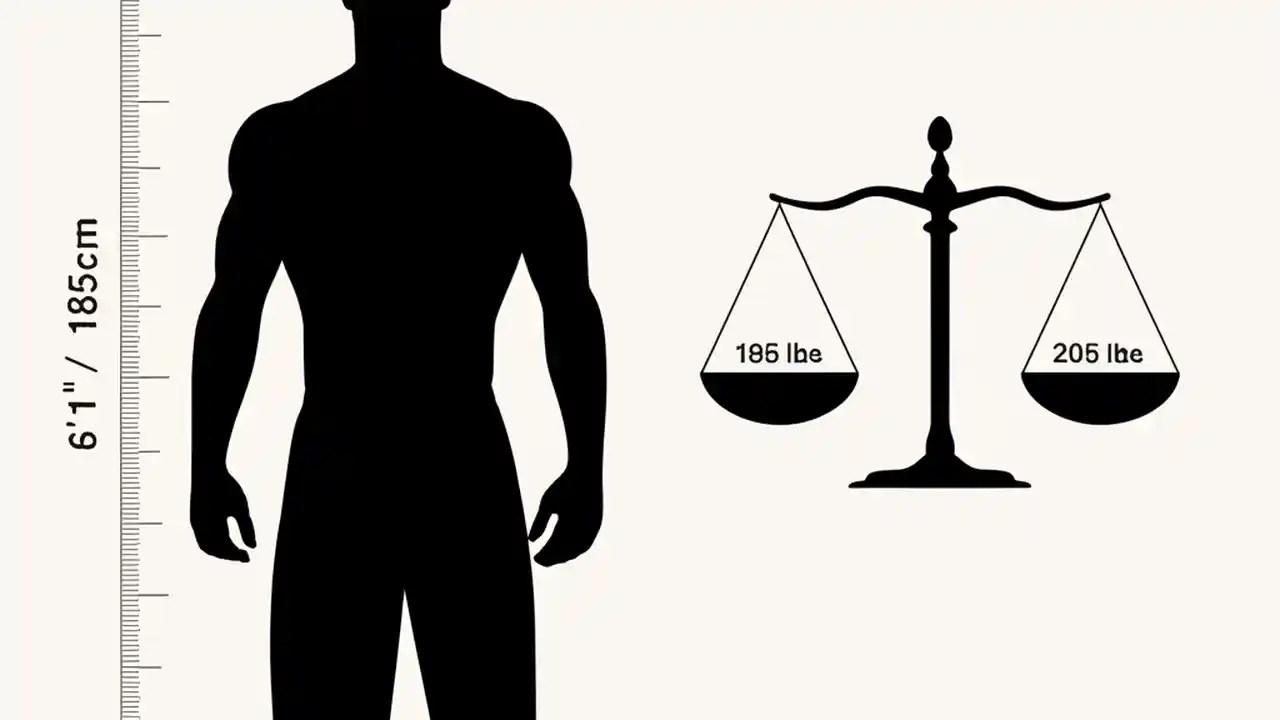 6'1" / 185cm

185 lbe

205 lbe