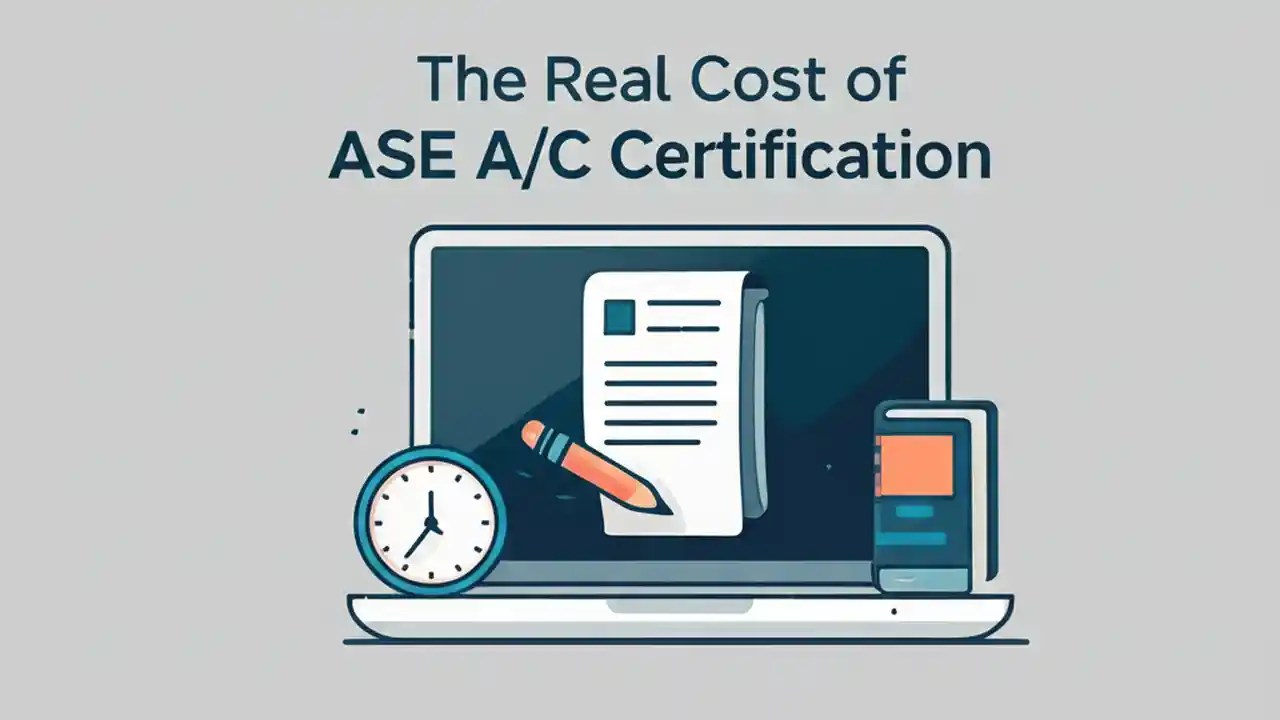 The Real Cost of
ASE A/C Certification