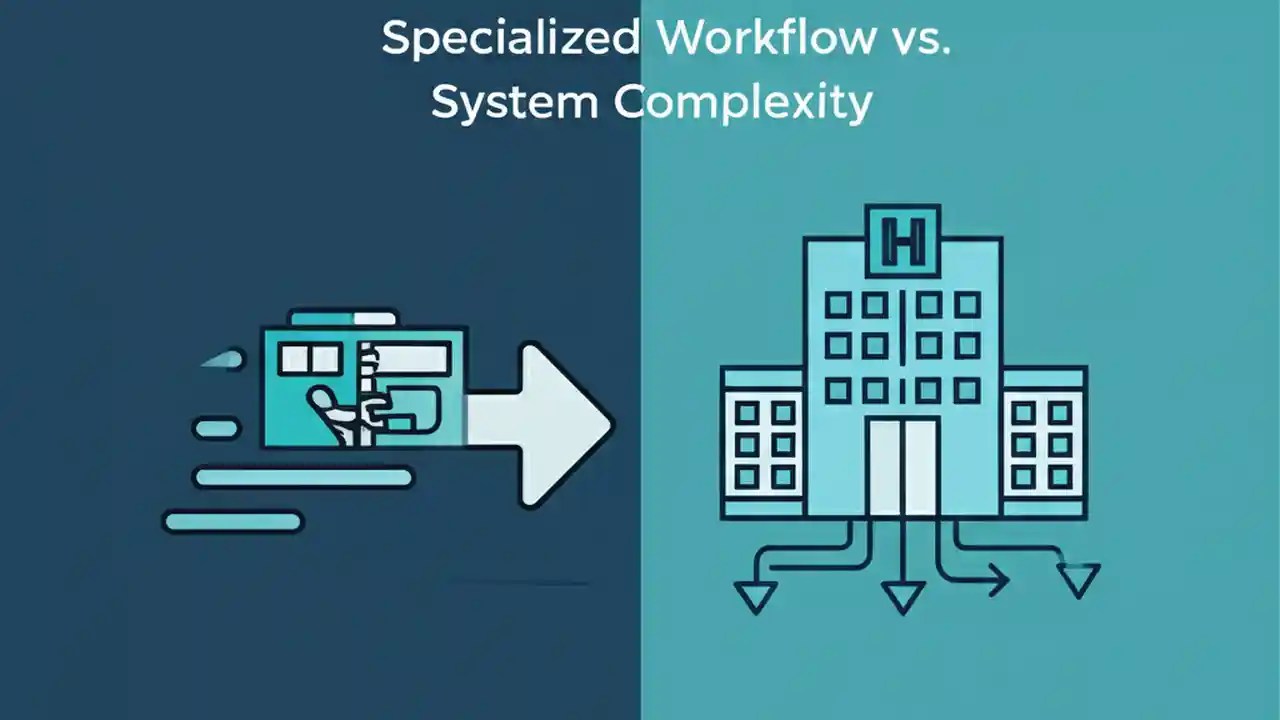 Specialized Workflow vs.
System Complexity

H