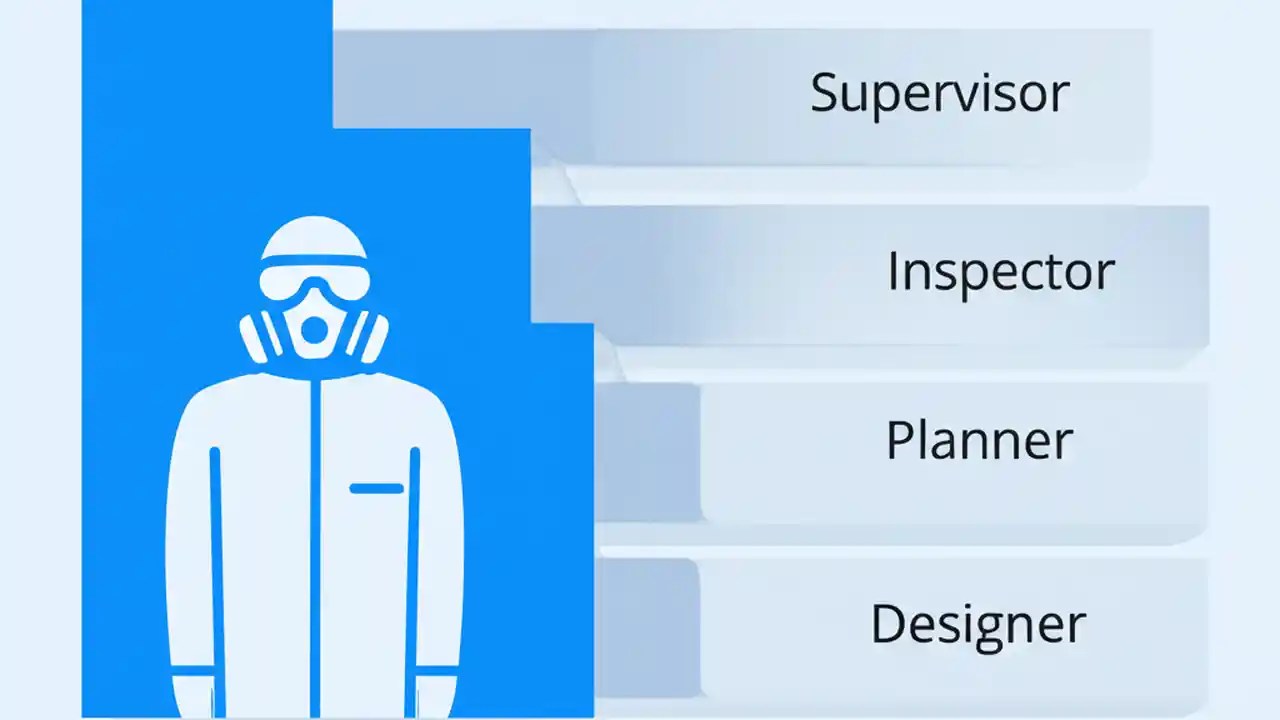 Supervisor

Inspector

Planner

Designer