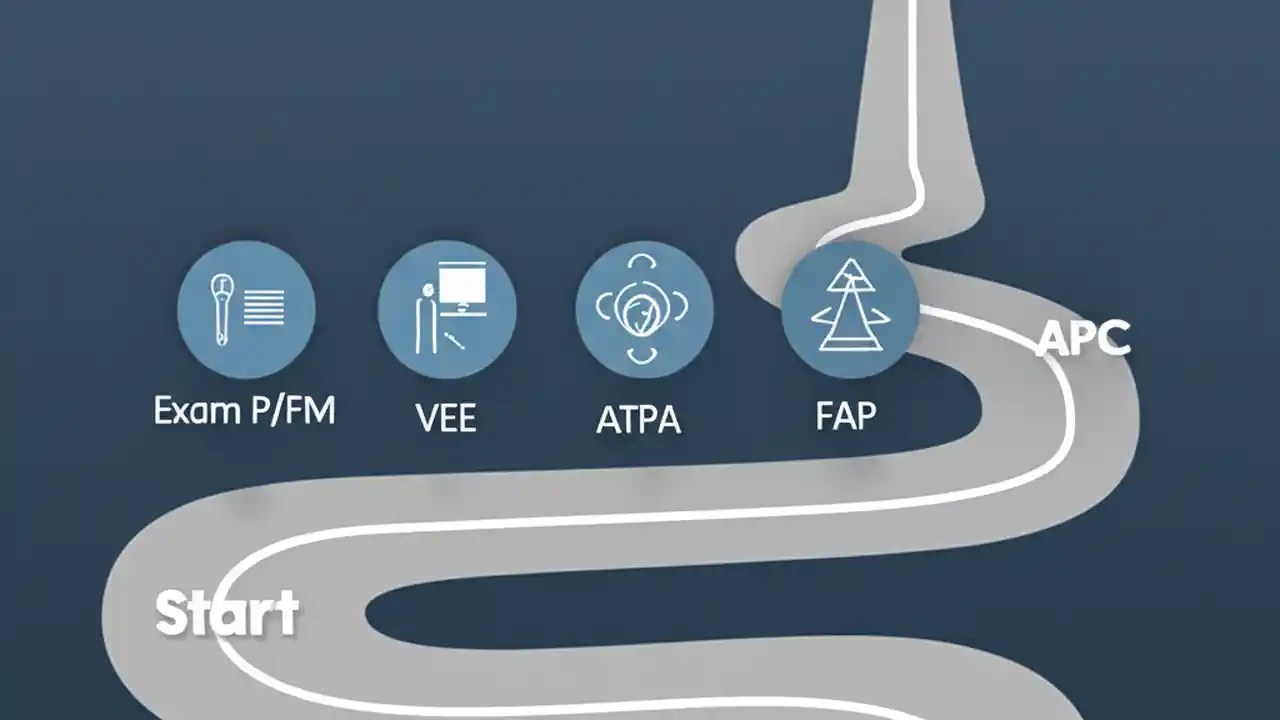 Exam P/FM

VEE

ATPA

FAP

APC

Start