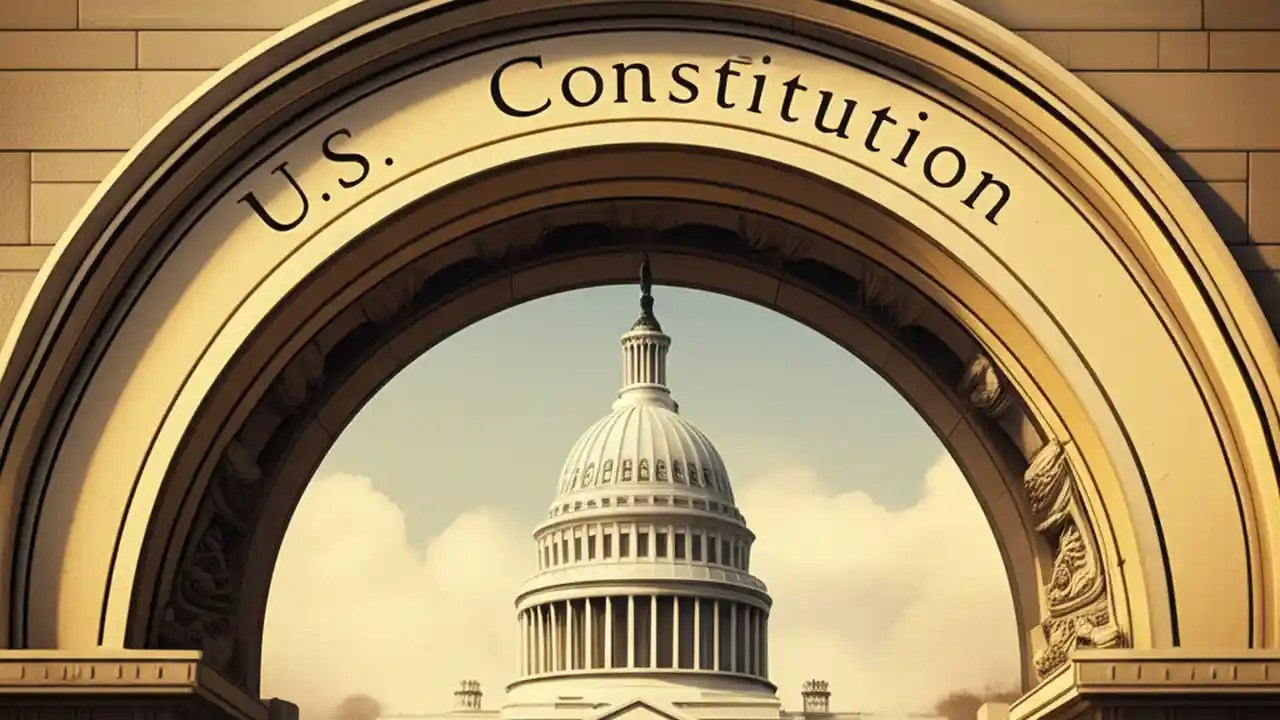 U.S. Constitution