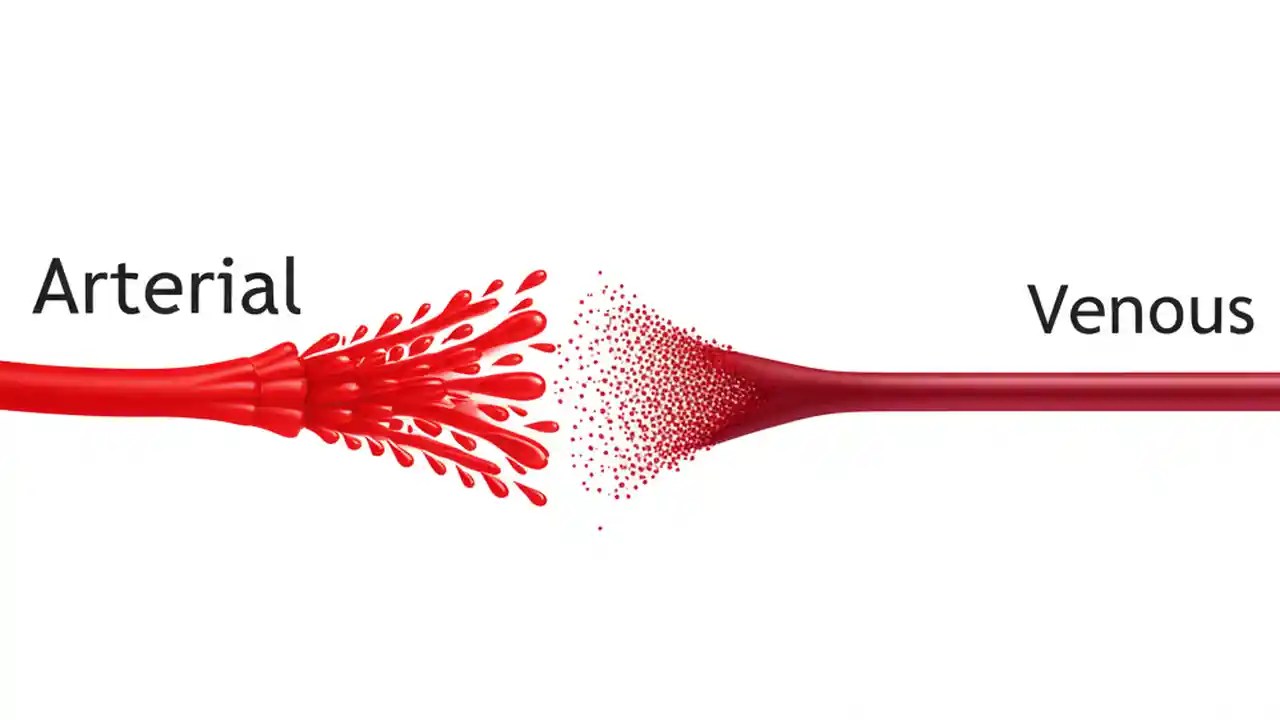 Arterial

Venous