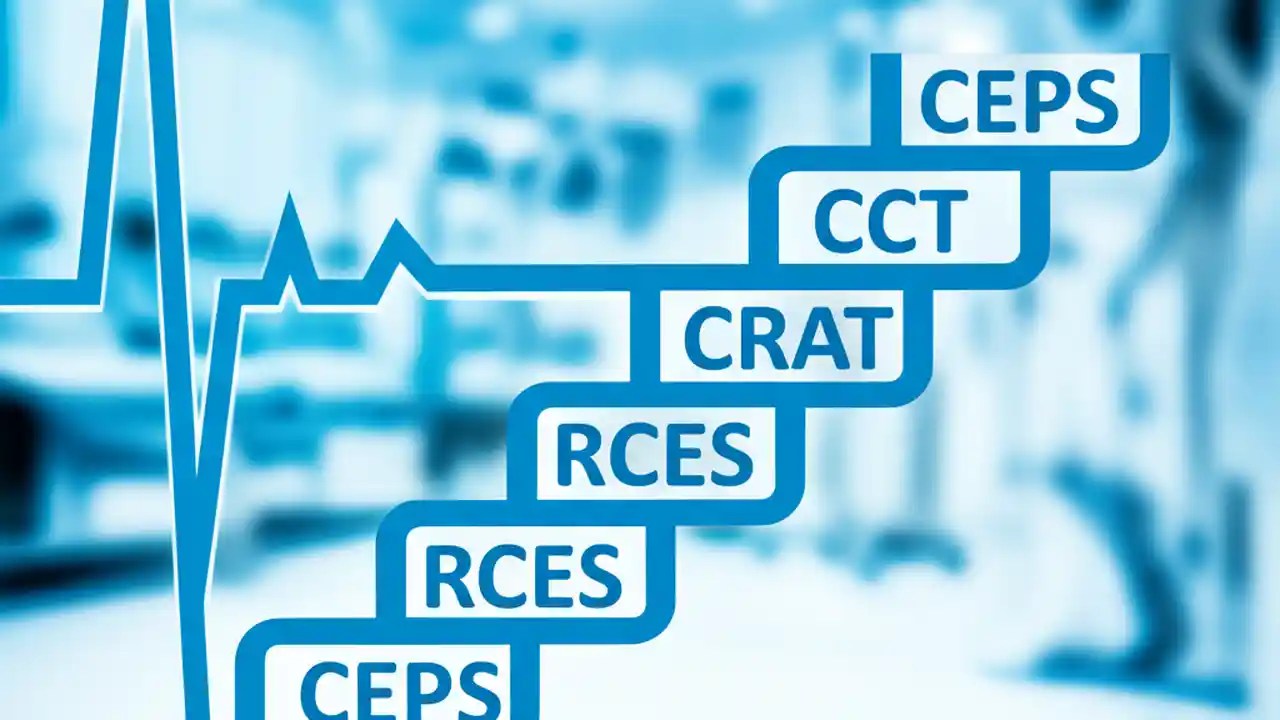 CEPS
CCT
CRAT
RCES
RCES
CEPS