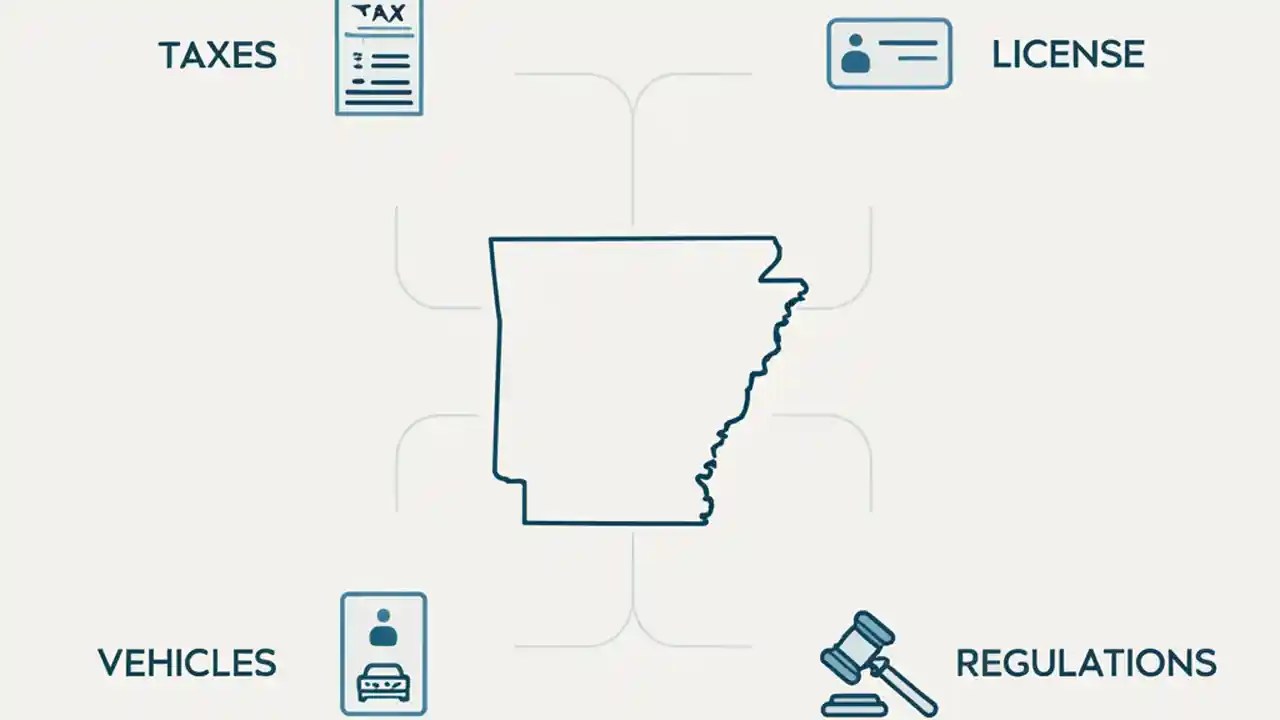 TAXES

TAX

LICENSE

VEHICLES

REGULATIONS