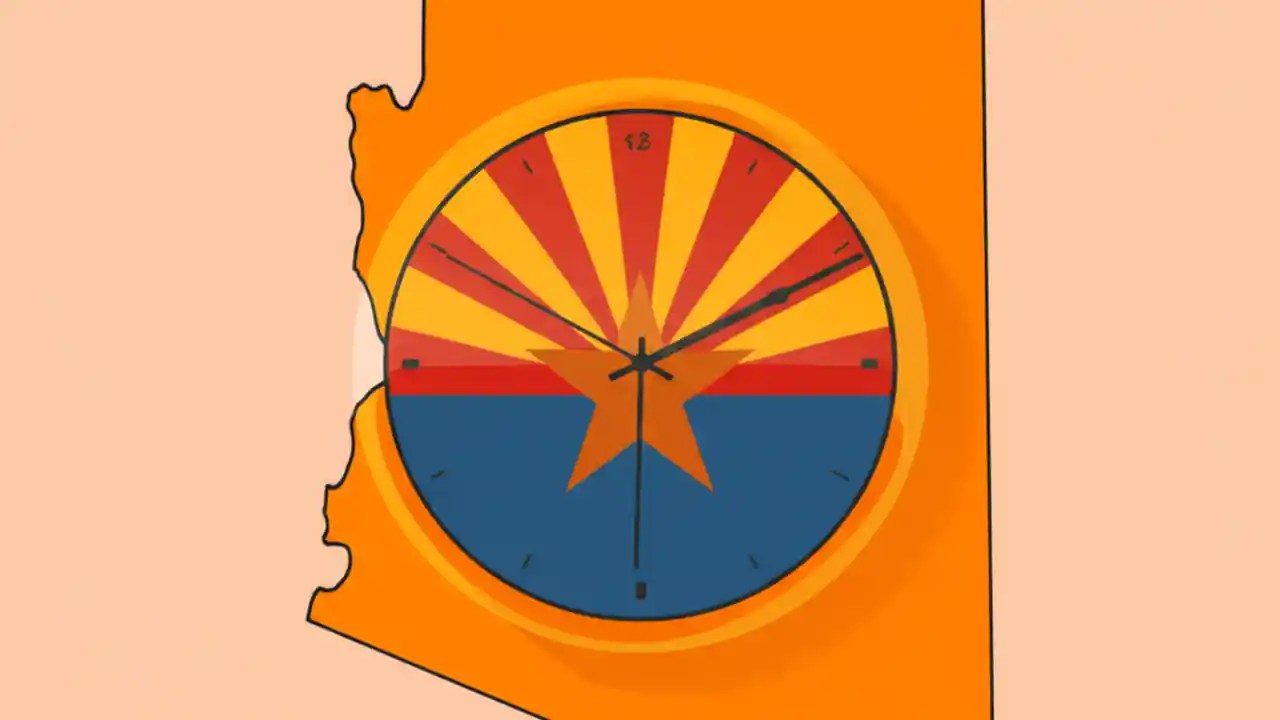 12