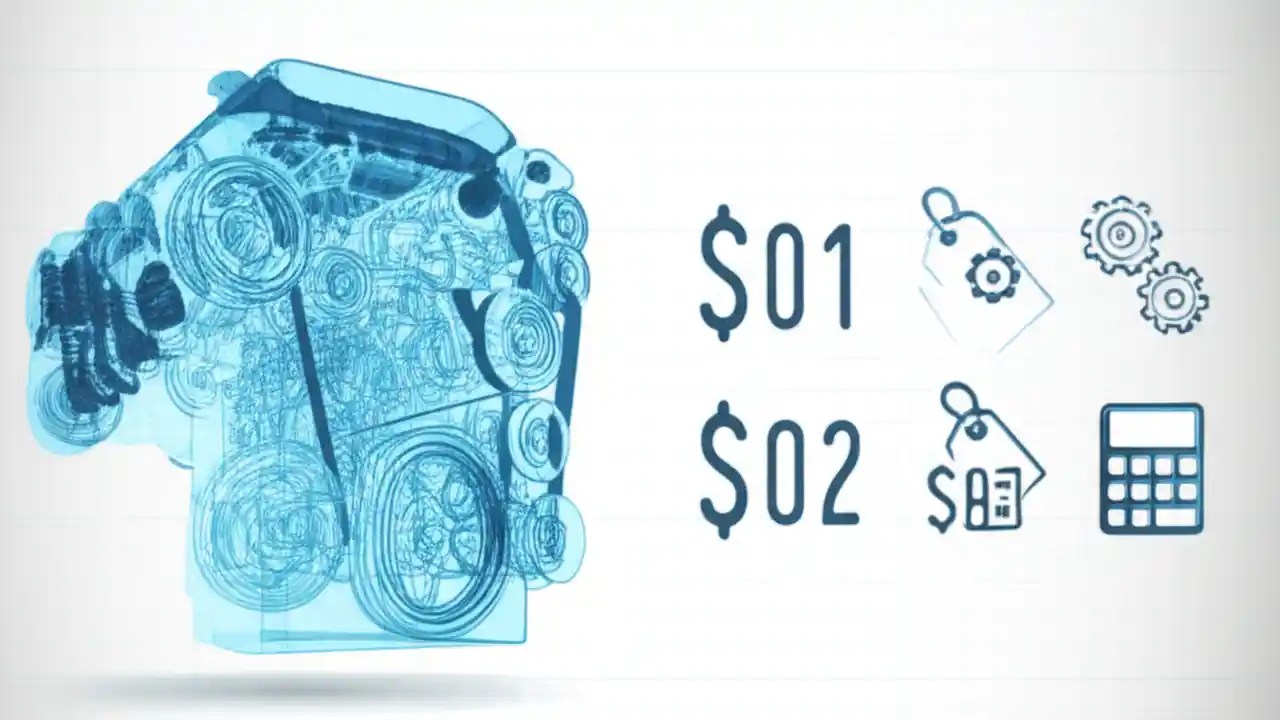 $01

$02